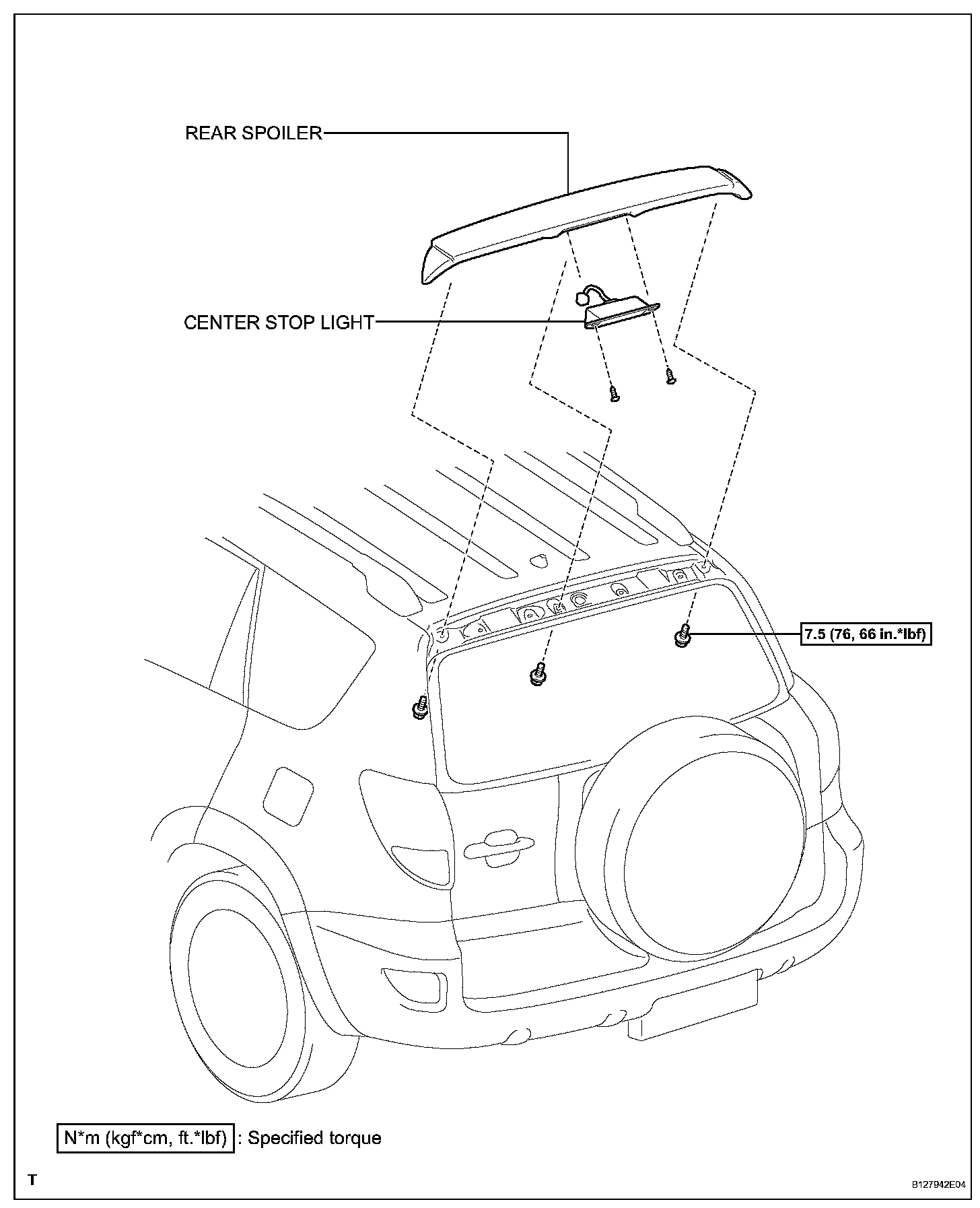 REAR SPOILER

CENTER STOP LIGHT

7.5 (76, 66 in.*lbf)

N*m (kgf*cm, ft.*lbf) : Specified torque

T

B127942E04