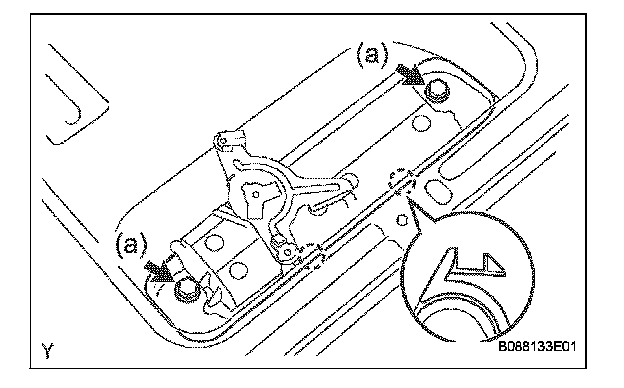 (a)

(a)

Y

B088133E01