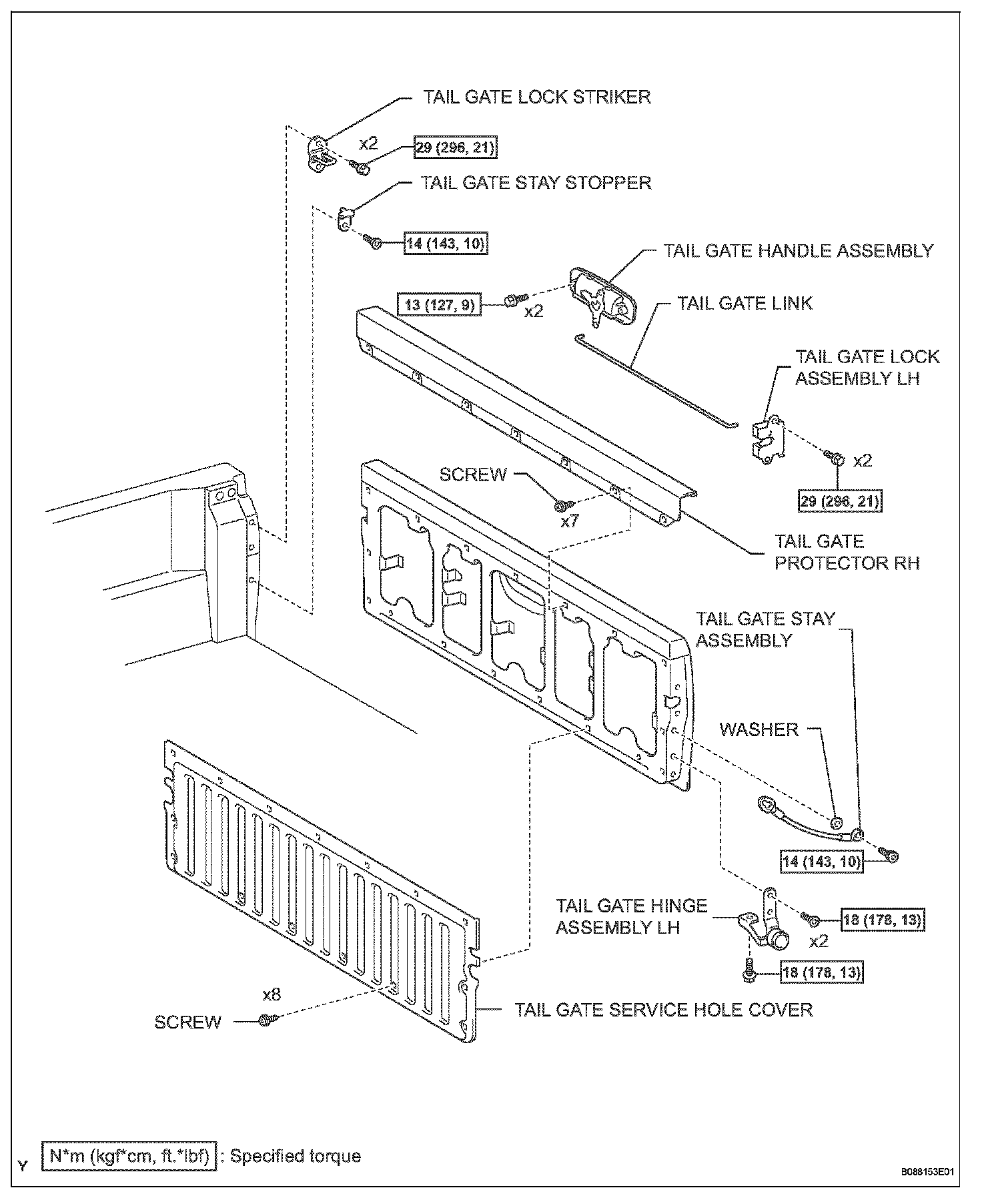 TAIL GATE LOCK STRIKER

x2

29 (296, 21)

TAIL GATE STAY STOPPER

14 (143, 10)

TAIL GATE HANDLE ASSEMBLY

13 (127, 9)

x2

TAIL GATE LINK

TAIL GATE LOCK ASSEMBLY LH

x2

29 (296, 21)

SCREW

x7

TAIL GATE PROTECTOR RH

TAIL GATE STAY ASSEMBLY

WASHER

14 (143, 10)

TAIL GATE HINGE ASSEMBLY LH

18 (178, 13)

x2

18 (178, 13)

x8

SCREW

TAIL GATE SERVICE HOLE COVER

Y

N*m (kgf*cm, ft.*lbf) : Specified torque

B088153E01