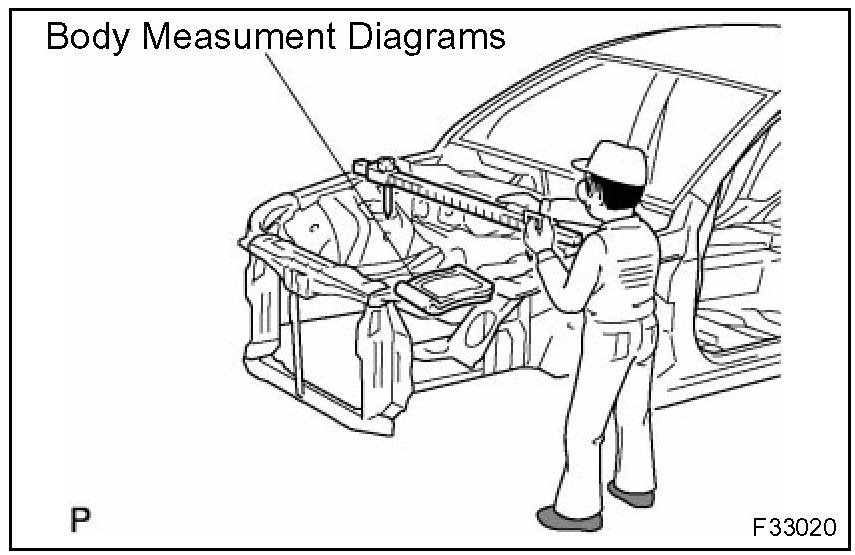 Body Measument Diagrams

P

F33020