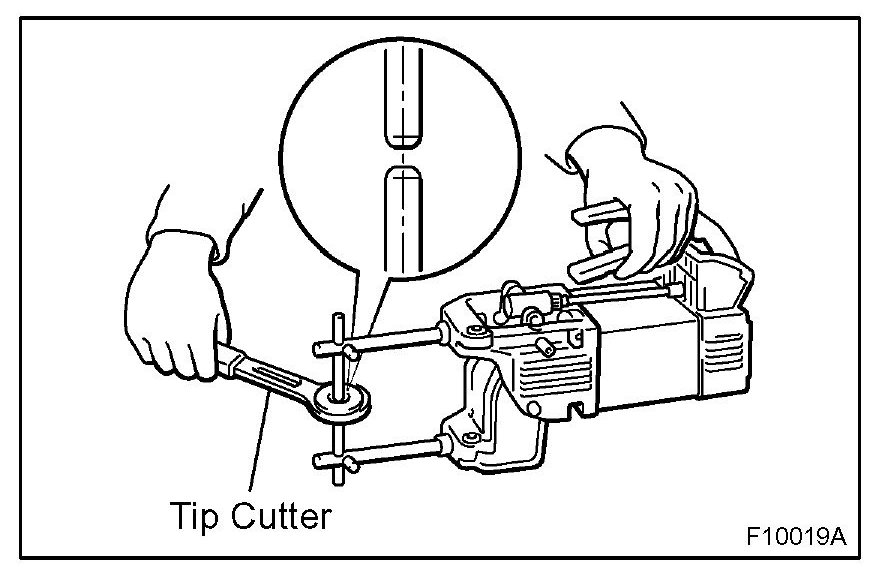 Tip Cutter

F10019A