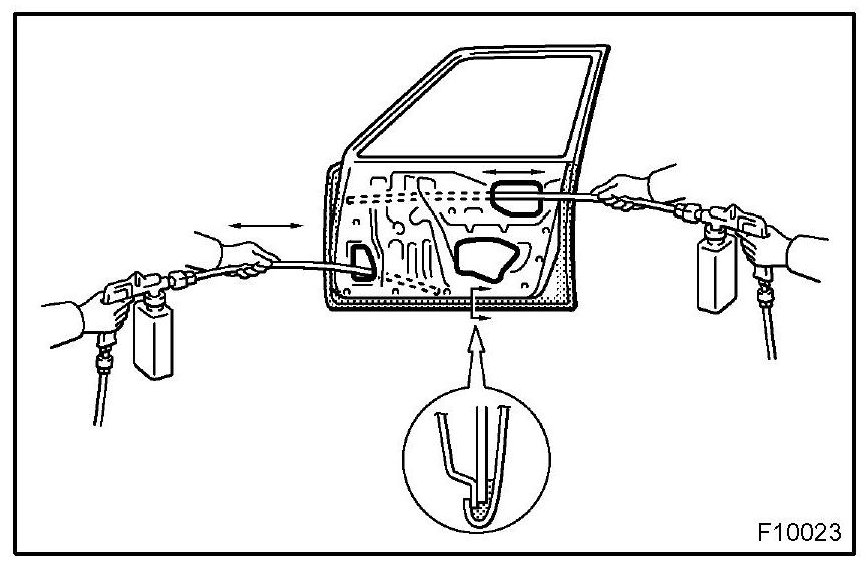 F10023