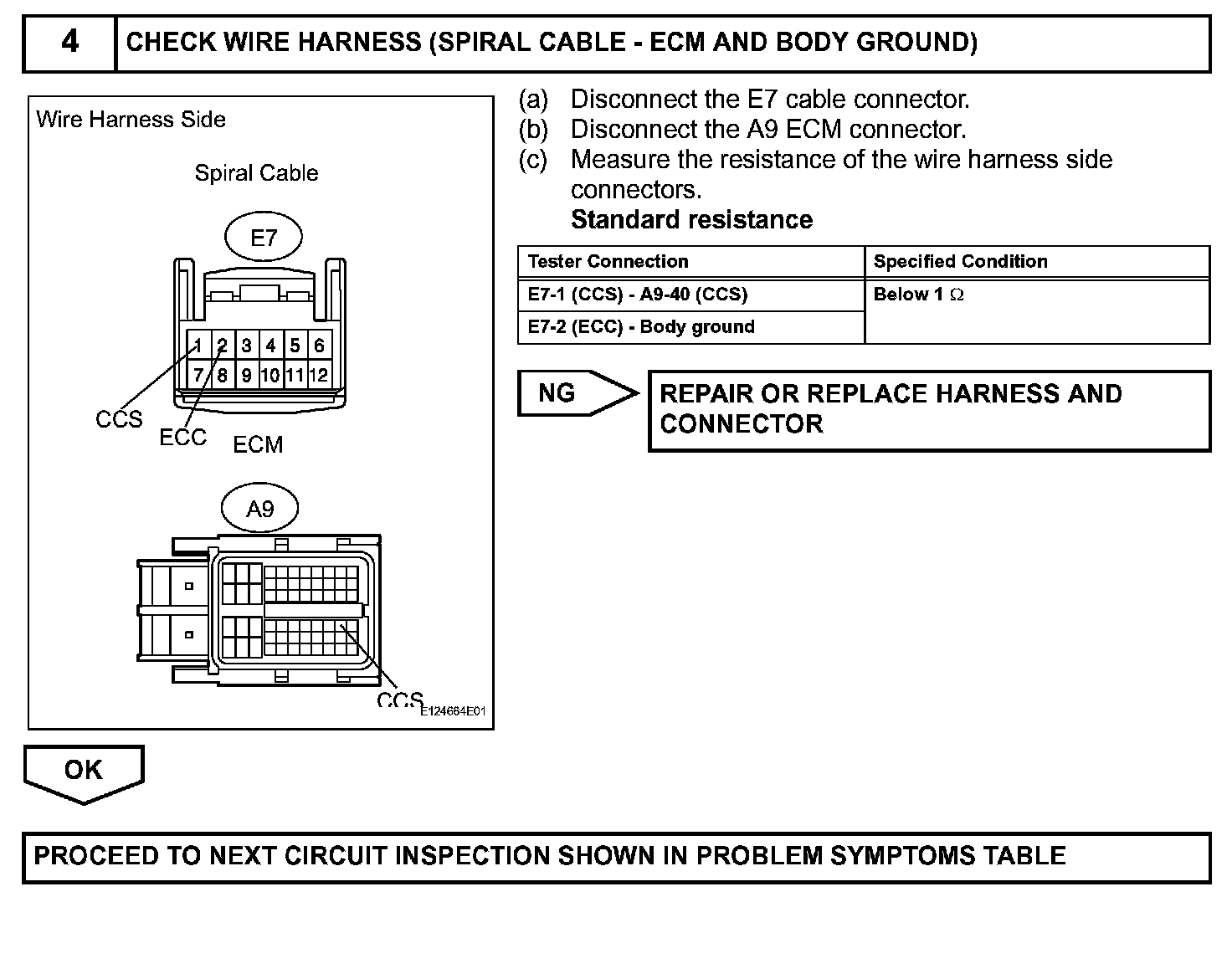 4 CHECK WIRE HARNESS (SPIRAL CABLE - ECM AND BODY GROUND)

Wire Harness Side

Spiral Cable

E7

1 2 3 4 5 6
7 8 9 10 11 12

CCS
ECC
ECM

A9

CCS
E124664E01

(a) Disconnect the E7 cable connector.
(b) Disconnect the A9 ECM connector.
(c) Measure the resistance of the wire harness side connectors.
Standard resistance

| Tester Connection | Specified Condition |
|---|---|
| E7-1 (CCS) - A9-40 (CCS) | Below 1 $\Omega$ |
| E7-2 (ECC) - Body ground | |

NG

REPAIR OR REPLACE HARNESS AND CONNECTOR

OK

PROCEED TO NEXT CIRCUIT INSPECTION SHOWN IN PROBLEM SYMPTOMS TABLE