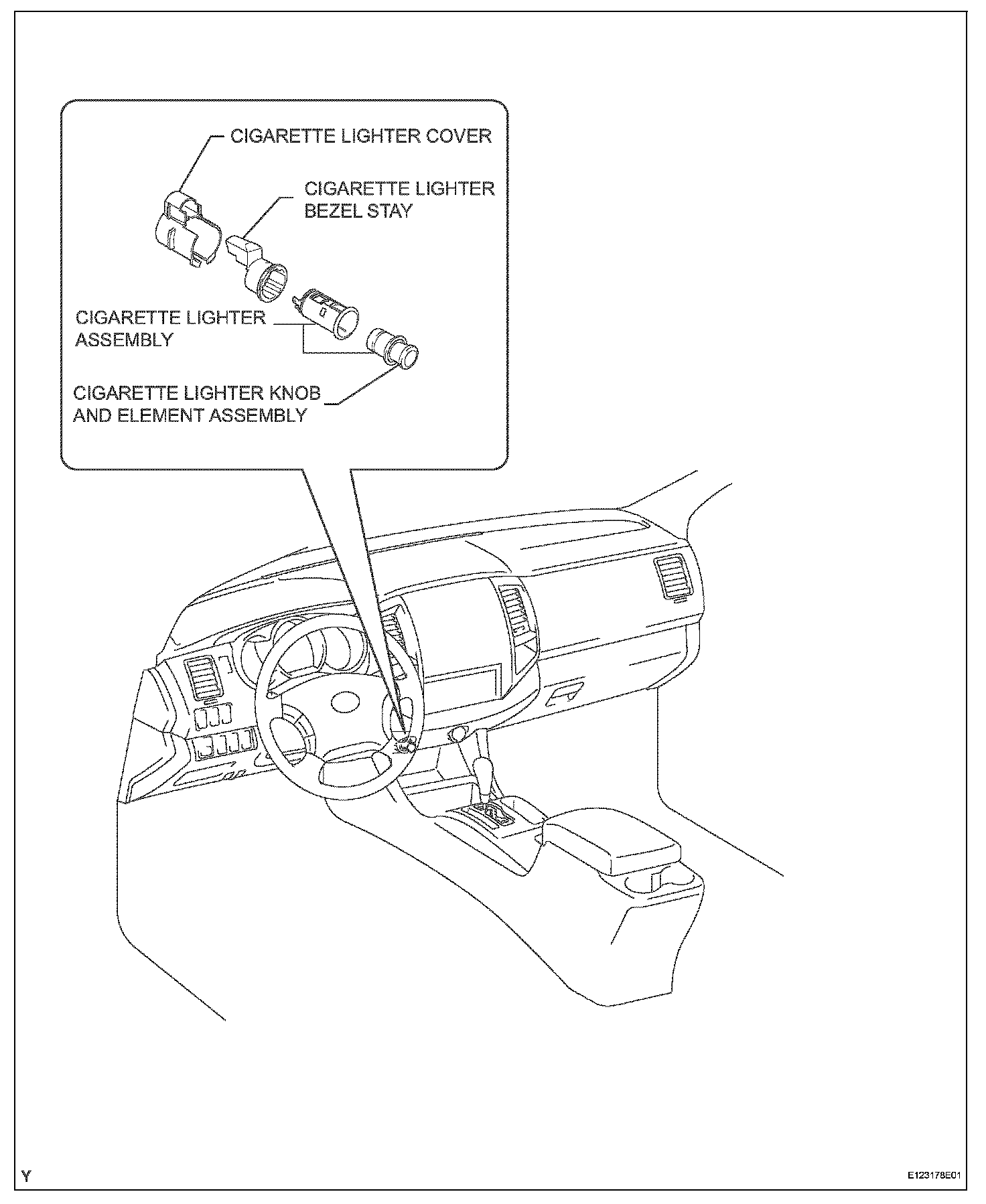 CIGARETTE LIGHTER COVER

CIGARETTE LIGHTER BEZEL STAY

CIGARETTE LIGHTER ASSEMBLY

CIGARETTE LIGHTER KNOB AND ELEMENT ASSEMBLY

Y

E123178E01