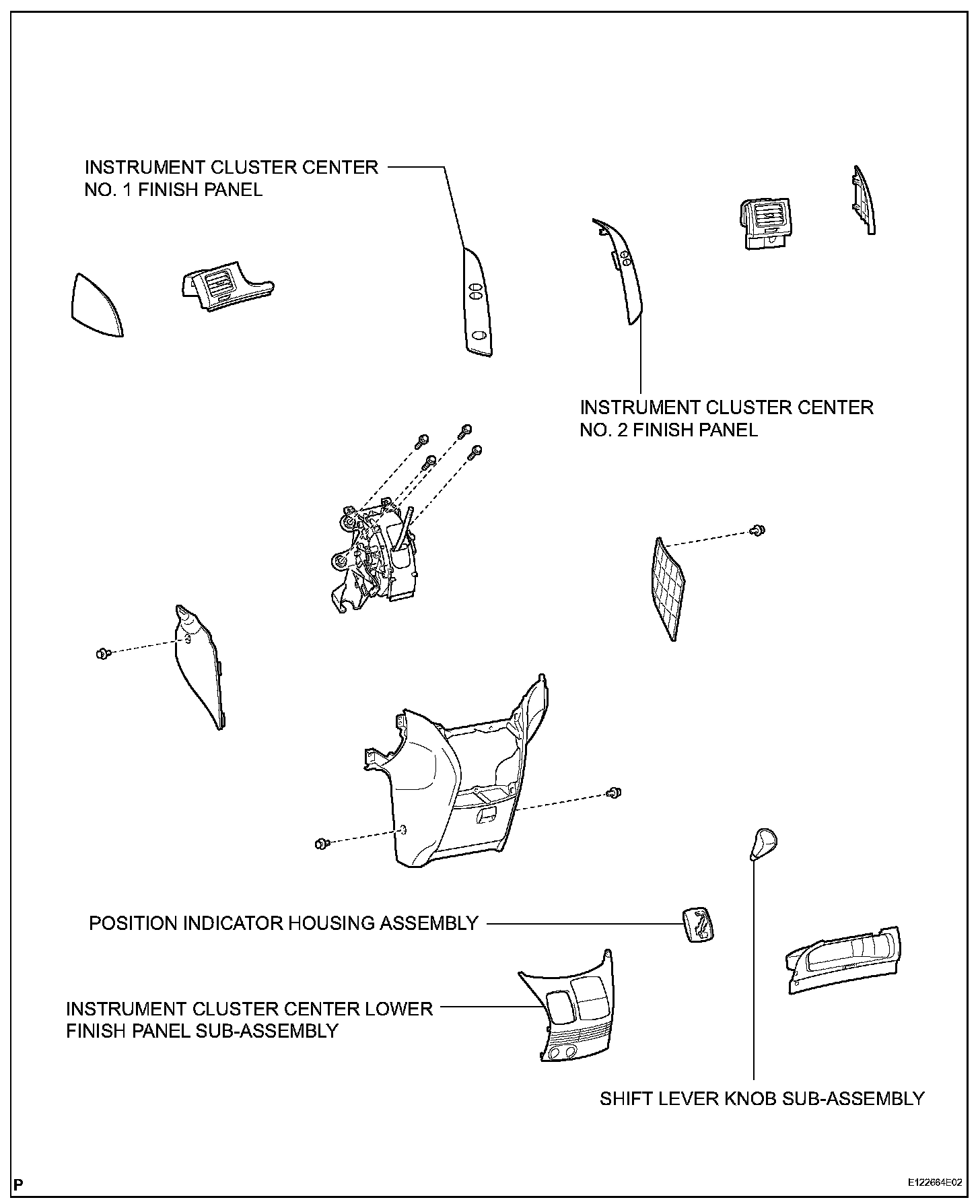 INSTRUMENT CLUSTER CENTER NO. 1 FINISH PANEL

INSTRUMENT CLUSTER CENTER NO. 2 FINISH PANEL

POSITION INDICATOR HOUSING ASSEMBLY

INSTRUMENT CLUSTER CENTER LOWER FINISH PANEL SUB-ASSEMBLY

SHIFT LEVER KNOB SUB-ASSEMBLY

P

E122664E02