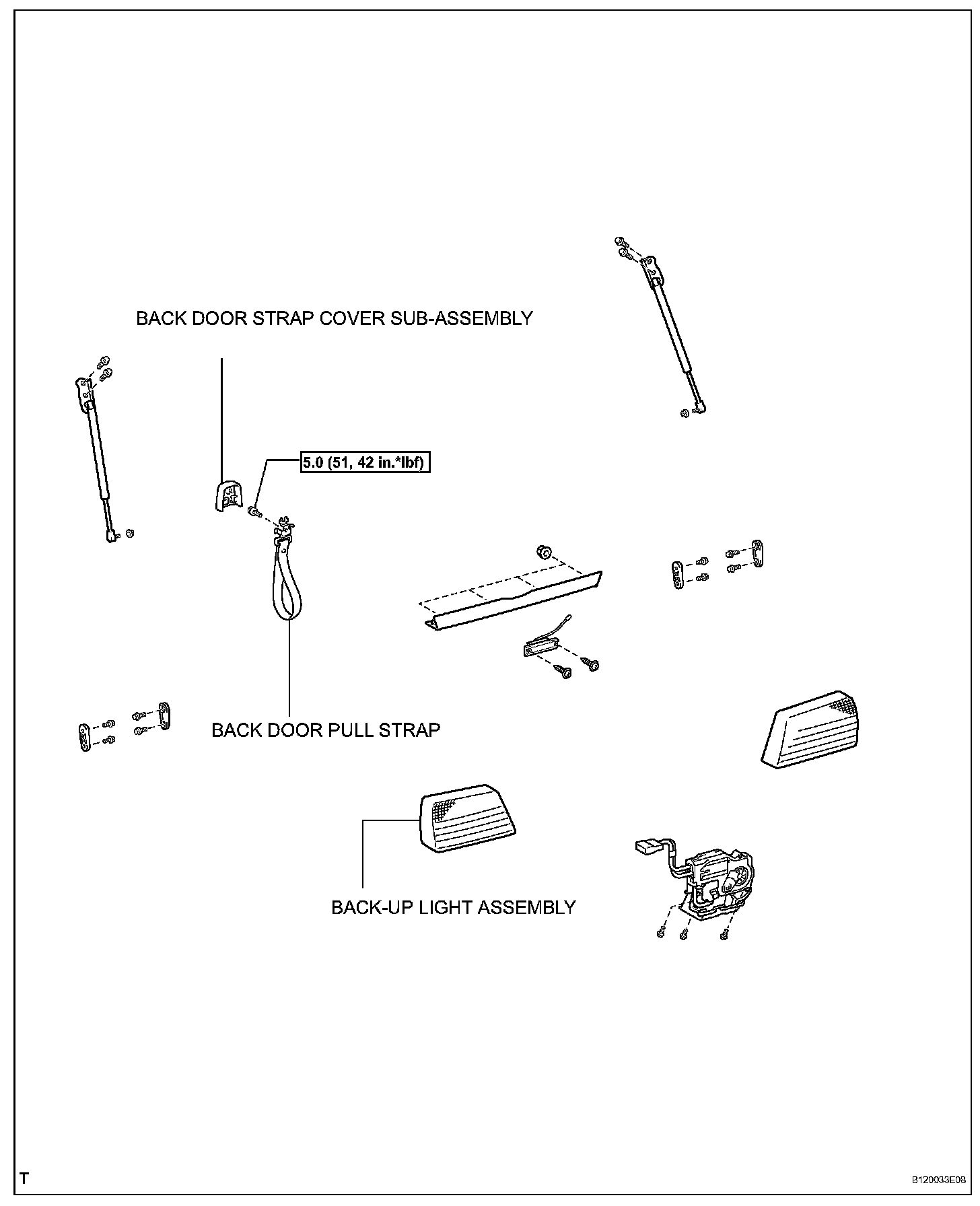 BACK DOOR STRAP COVER SUB-ASSEMBLY

5.0 (51, 42 in.*lbf)

BACK DOOR PULL STRAP

BACK-UP LIGHT ASSEMBLY

T

B120033E08