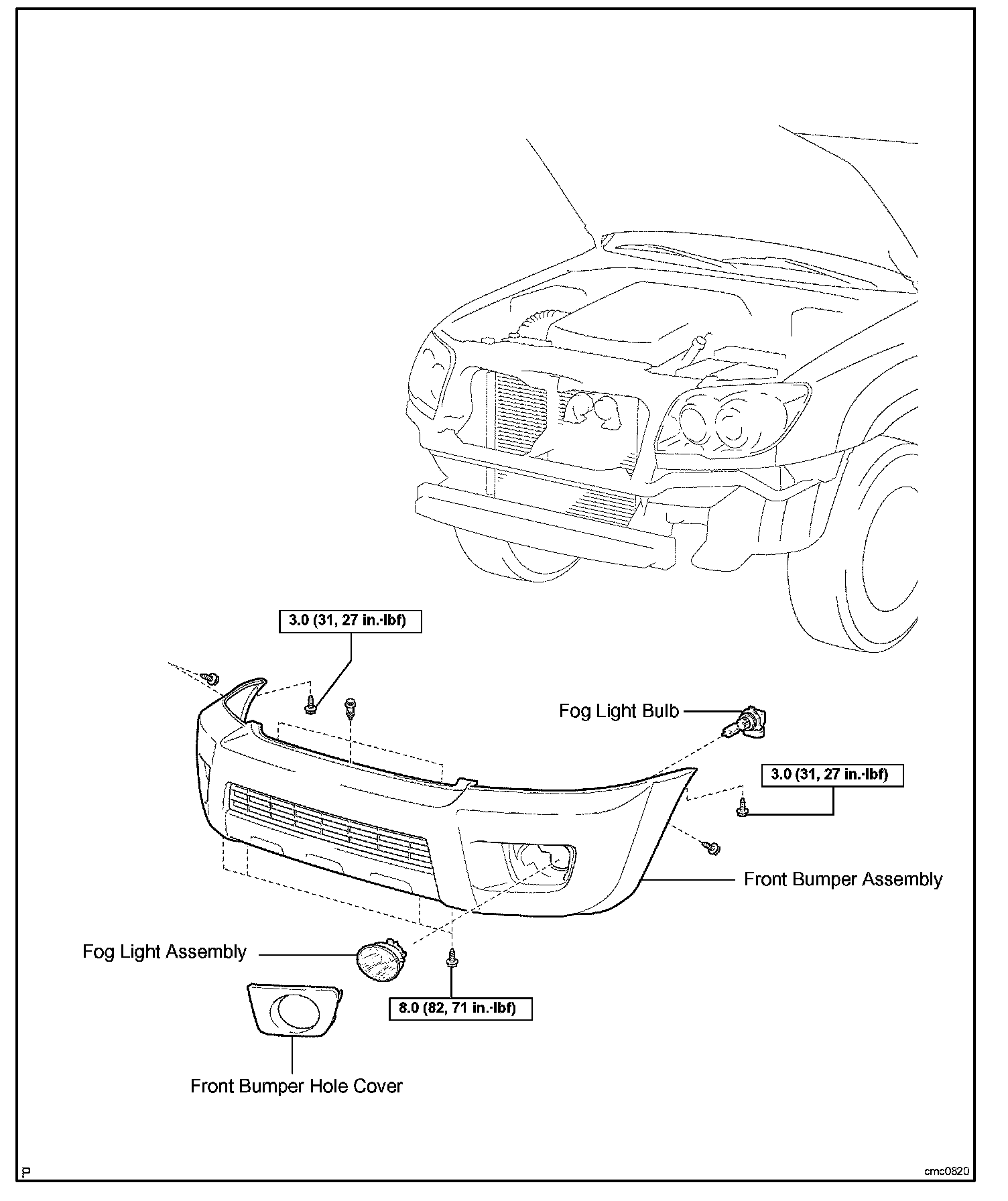 3.0 (31, 27 in.·lbf)

Fog Light Bulb

3.0 (31, 27 in.·lbf)

Front Bumper Assembly

Fog Light Assembly

8.0 (82, 71 in.·lbf)

Front Bumper Hole Cover

P

cmc0820