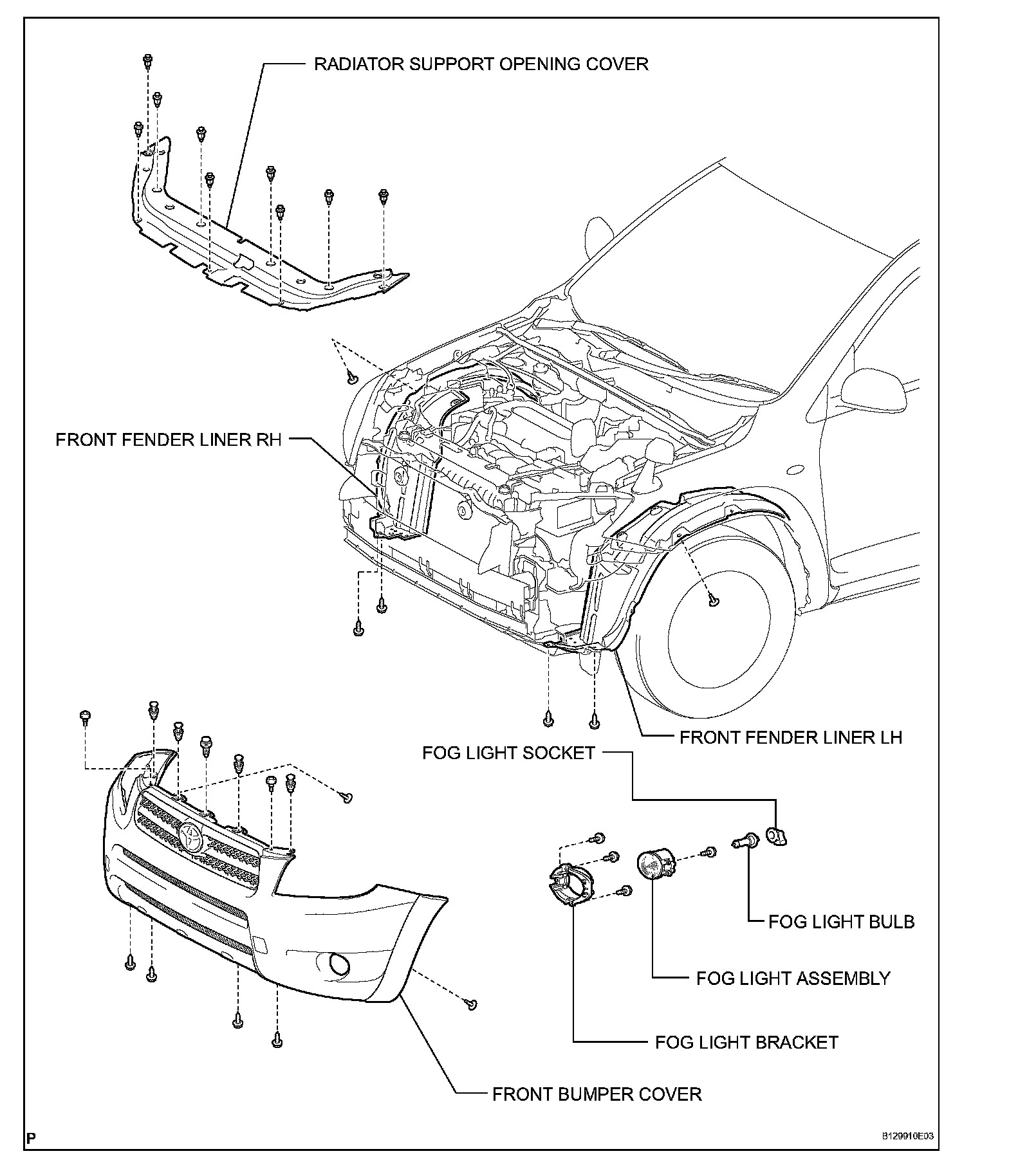 RADIATOR SUPPORT OPENING COVER

FRONT FENDER LINER RH

FRONT FENDER LINER LH

FOG LIGHT SOCKET

FOG LIGHT BULB

FOG LIGHT ASSEMBLY

FOG LIGHT BRACKET

FRONT BUMPER COVER

P

B129910E03