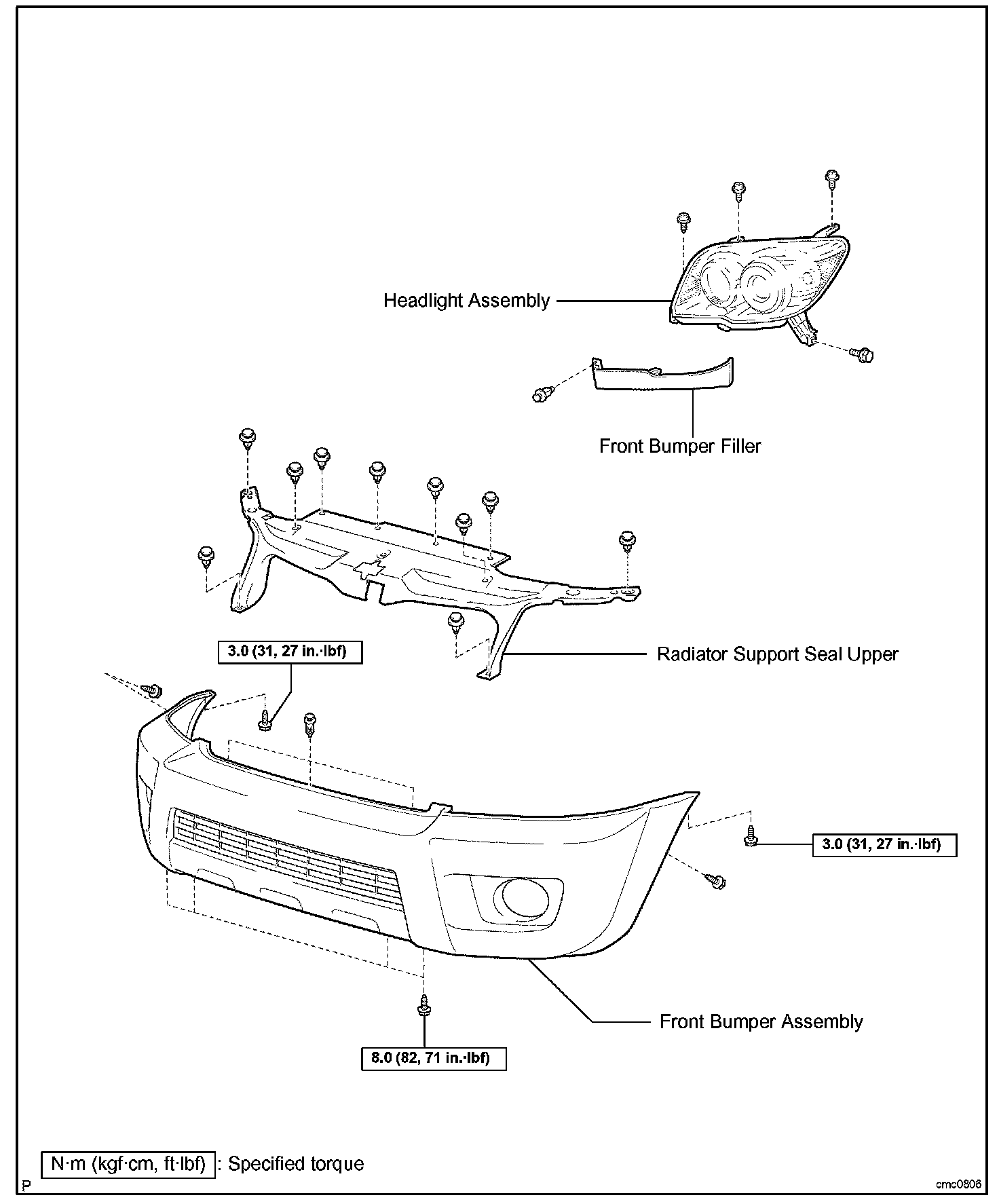 Headlight Assembly

Front Bumper Filler

3.0 (31, 27 in.·lbf)

Radiator Support Seal Upper

3.0 (31, 27 in.·lbf)

Front Bumper Assembly

8.0 (82, 71 in.·lbf)

N·m (kgf·cm, ft·lbf) : Specified torque

P

cmc0808