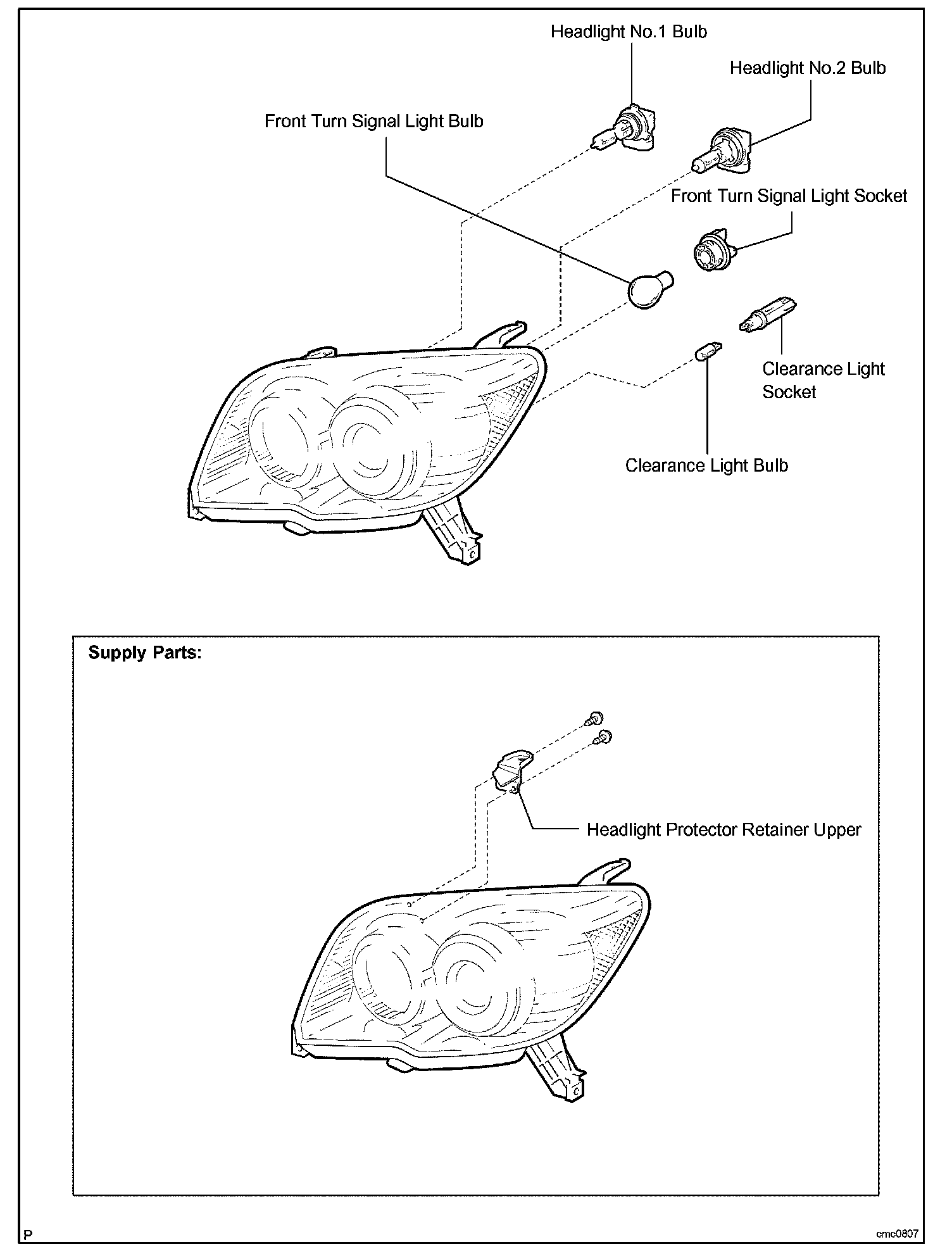 Headlight No.1 Bulb

Headlight No.2 Bulb

Front Turn Signal Light Bulb

Front Turn Signal Light Socket

Clearance Light Socket

Clearance Light Bulb

Supply Parts:

Headlight Protector Retainer Upper

P

cmc0807