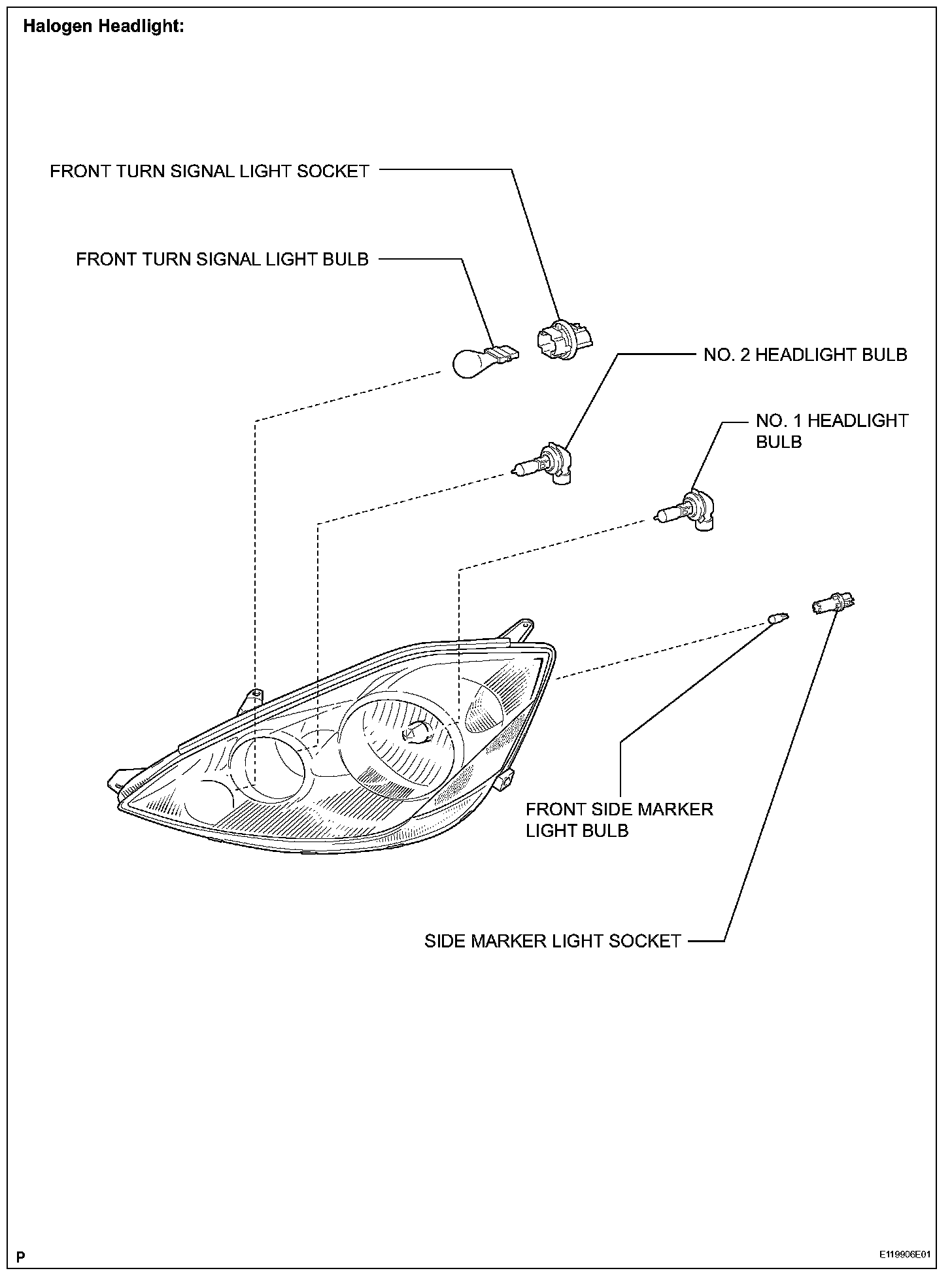 Halogen Headlight:

FRONT TURN SIGNAL LIGHT SOCKET

FRONT TURN SIGNAL LIGHT BULB

NO. 2 HEADLIGHT BULB

NO. 1 HEADLIGHT BULB

FRONT SIDE MARKER LIGHT BULB

SIDE MARKER LIGHT SOCKET

P

E119906E01