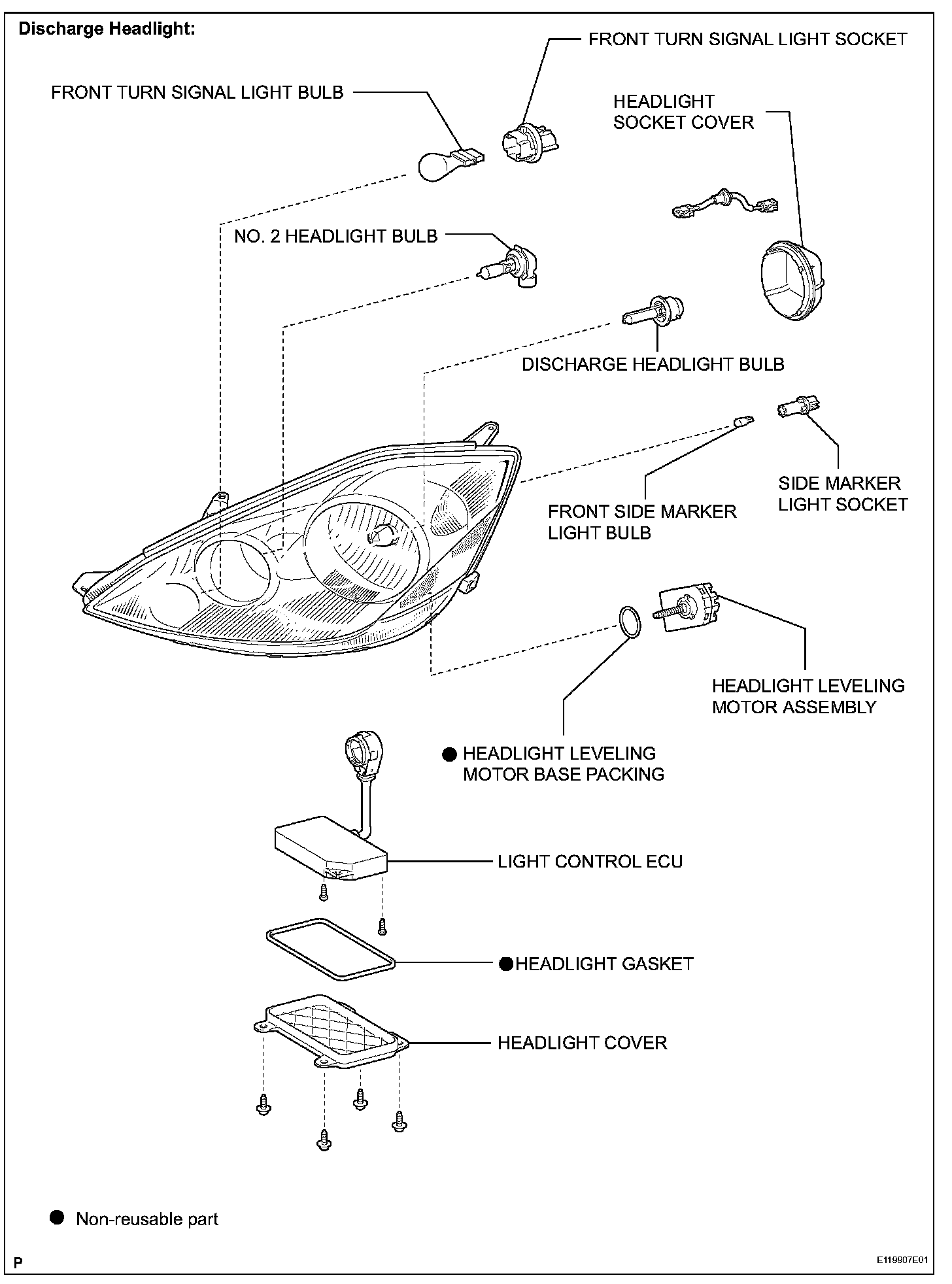 Discharge Headlight:

FRONT TURN SIGNAL LIGHT SOCKET

FRONT TURN SIGNAL LIGHT BULB

HEADLIGHT SOCKET COVER

NO. 2 HEADLIGHT BULB

DISCHARGE HEADLIGHT BULB

SIDE MARKER LIGHT SOCKET

FRONT SIDE MARKER LIGHT BULB

HEADLIGHT LEVELING MOTOR ASSEMBLY

● HEADLIGHT LEVELING MOTOR BASE PACKING

LIGHT CONTROL ECU

●HEADLIGHT GASKET

HEADLIGHT COVER

● Non-reusable part

P

E119907E01