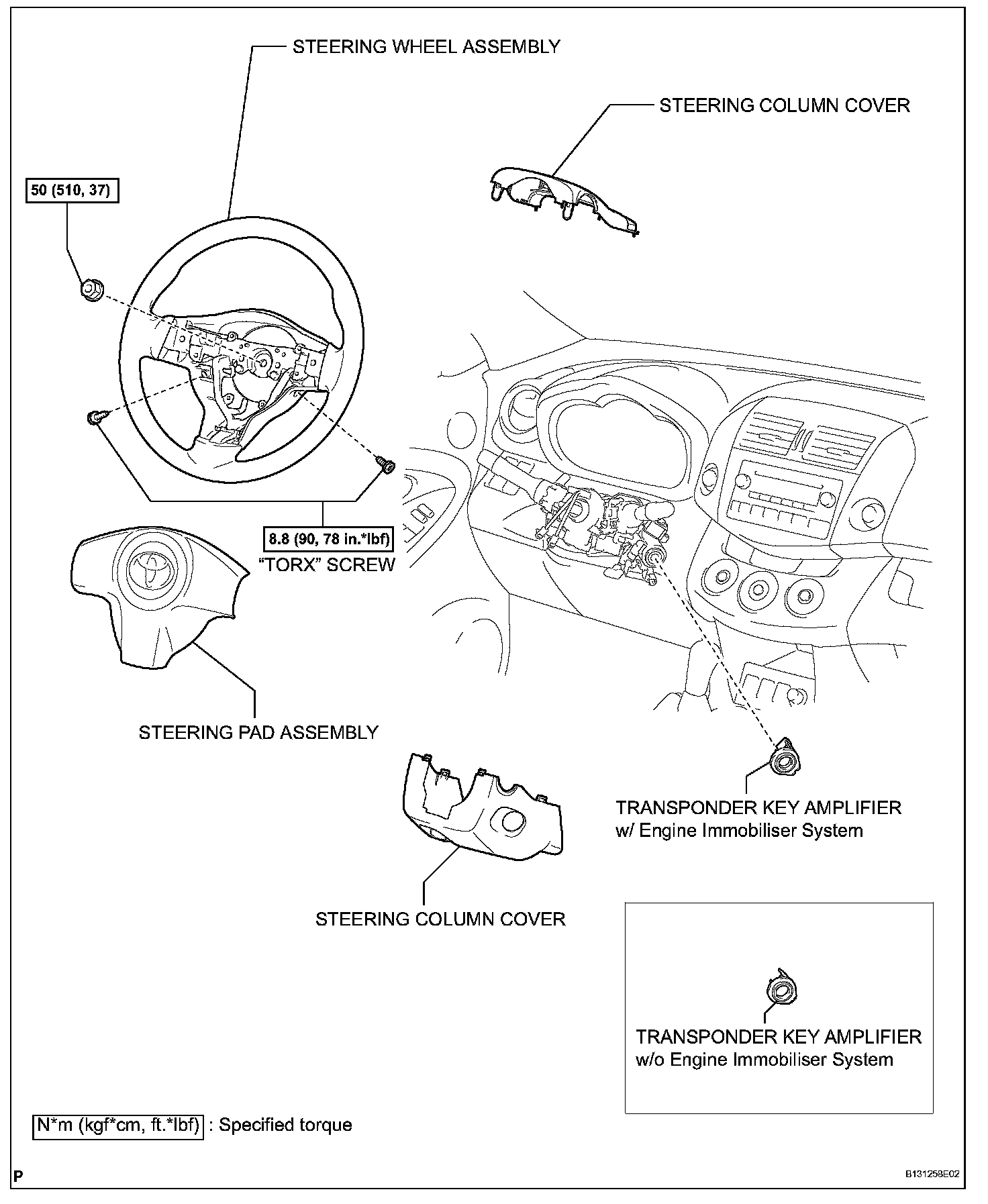 STEERING WHEEL ASSEMBLY

STEERING COLUMN COVER

50 (510, 37)

8.8 (90, 78 in.*lbf)

"TORX" SCREW

STEERING PAD ASSEMBLY

TRANSPONDER KEY AMPLIFIER
w/ Engine Immobiliser System

STEERING COLUMN COVER

TRANSPONDER KEY AMPLIFIER
w/o Engine Immobiliser System

N*m (kgf*cm, ft.*lbf) : Specified torque

P

B131258E02