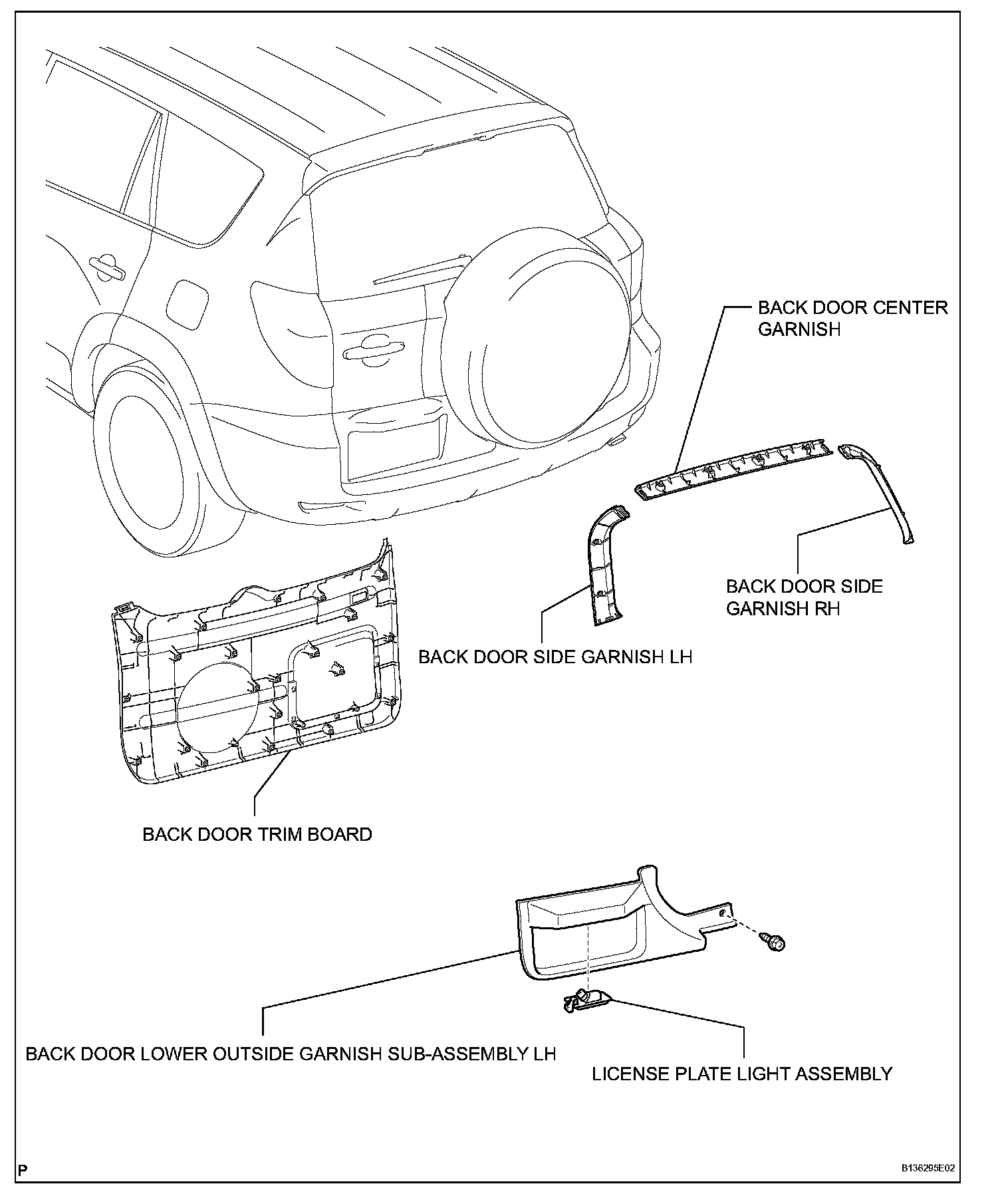 BACK DOOR CENTER GARNISH

BACK DOOR SIDE GARNISH RH

BACK DOOR SIDE GARNISH LH

BACK DOOR TRIM BOARD

BACK DOOR LOWER OUTSIDE GARNISH SUB-ASSEMBLY LH

LICENSE PLATE LIGHT ASSEMBLY

P

B136295E02