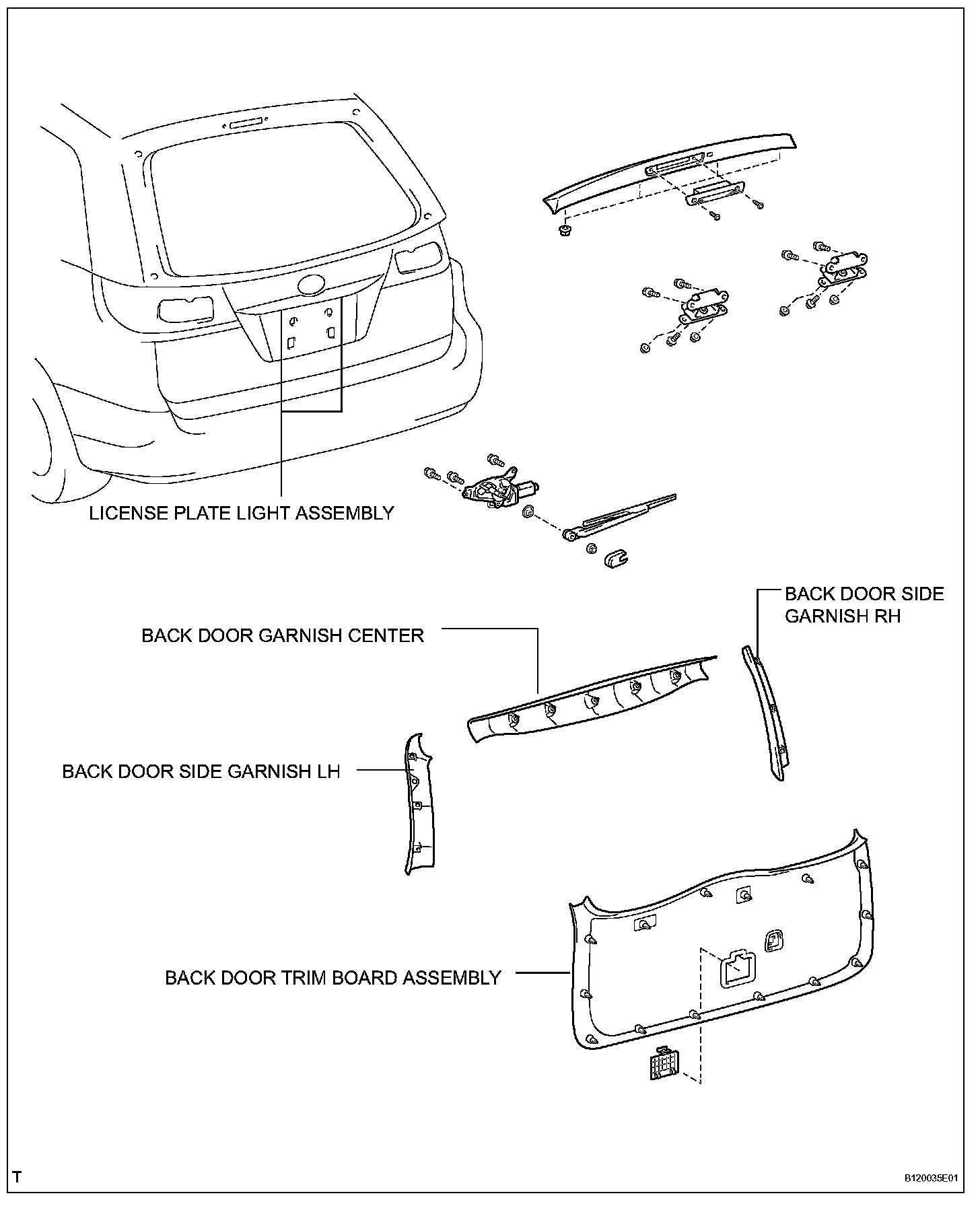 LICENSE PLATE LIGHT ASSEMBLY

BACK DOOR SIDE GARNISH RH

BACK DOOR GARNISH CENTER

BACK DOOR SIDE GARNISH LH

BACK DOOR TRIM BOARD ASSEMBLY

T

B120035E01