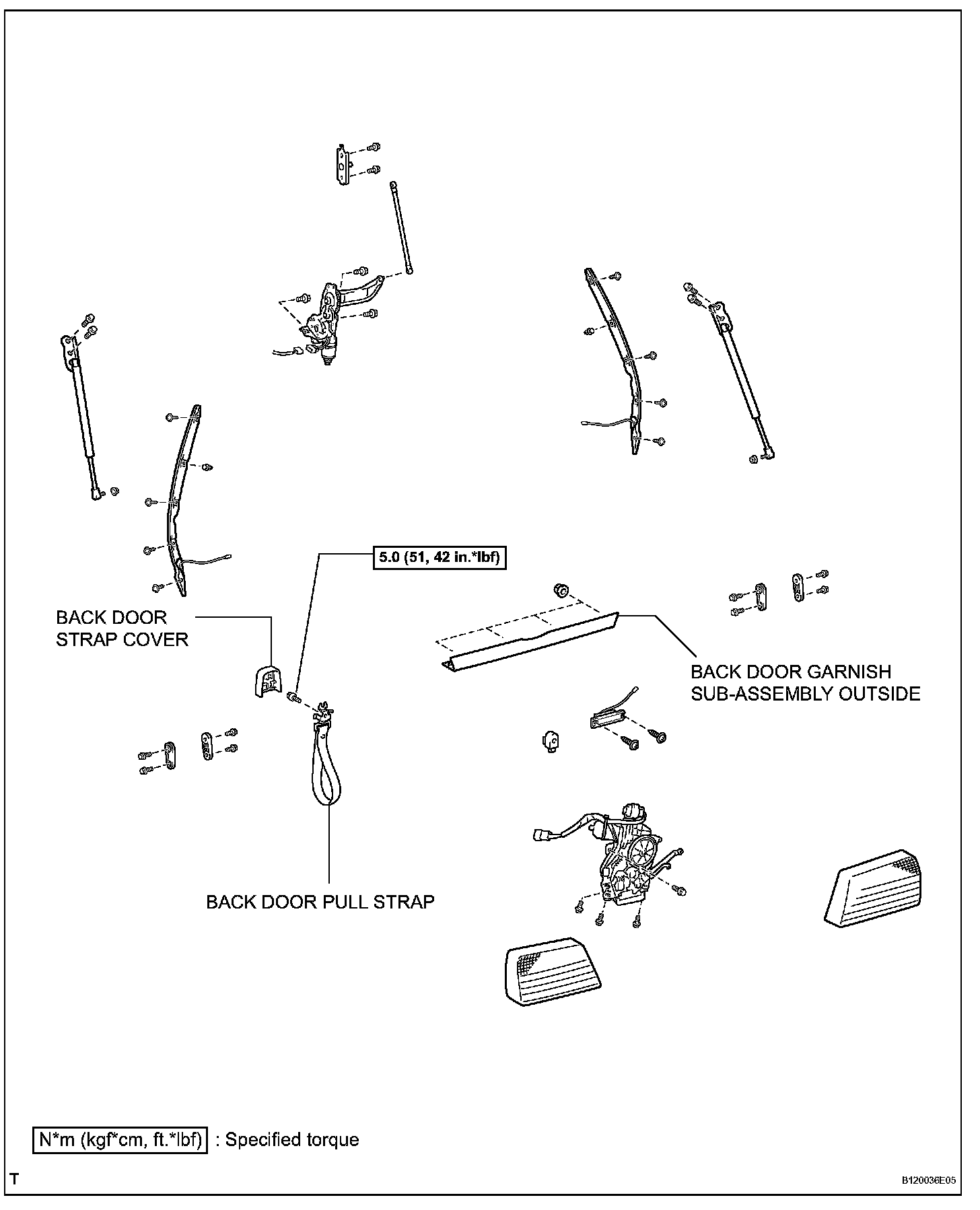 5.0 (51, 42 in.*lbf)

BACK DOOR STRAP COVER

BACK DOOR GARNISH SUB-ASSEMBLY OUTSIDE

BACK DOOR PULL STRAP

N*m (kgf*cm, ft.*lbf) : Specified torque

T

B120036E05