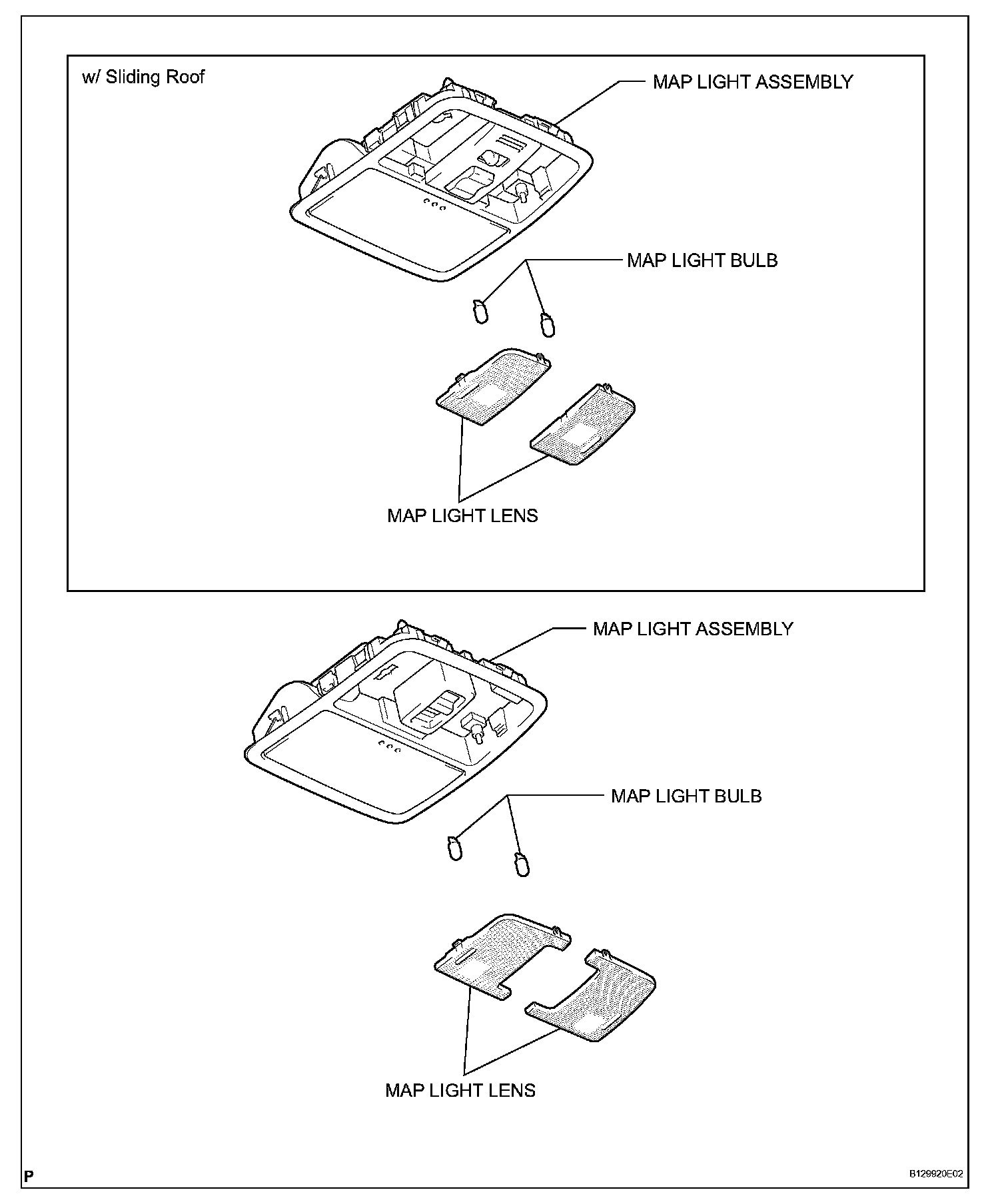 w/ Sliding Roof

MAP LIGHT ASSEMBLY

MAP LIGHT BULB

MAP LIGHT LENS

MAP LIGHT ASSEMBLY

MAP LIGHT BULB

MAP LIGHT LENS

P

B129920E02