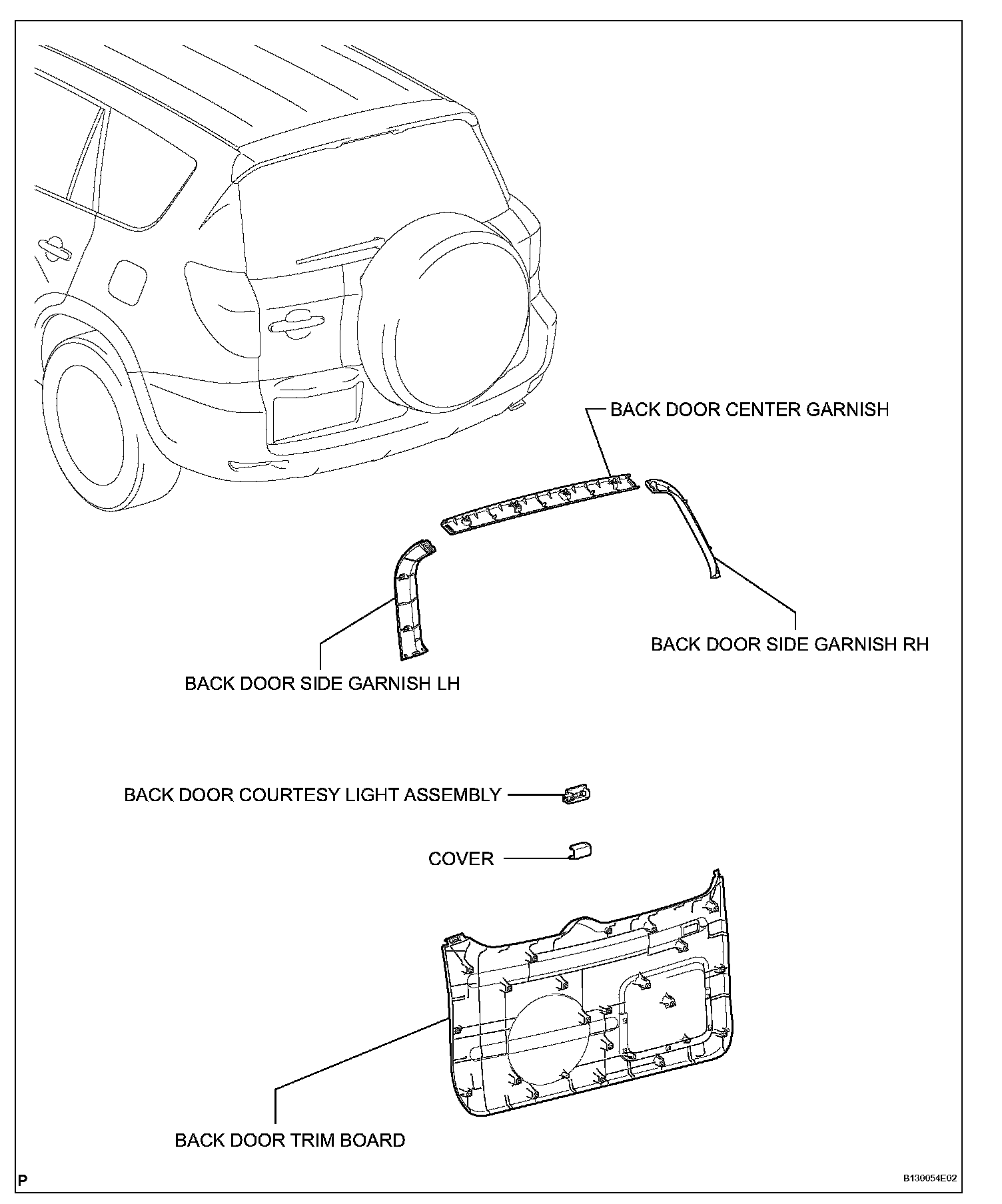 BACK DOOR CENTER GARNISH

BACK DOOR SIDE GARNISH RH

BACK DOOR SIDE GARNISH LH

BACK DOOR COURTESY LIGHT ASSEMBLY

COVER

BACK DOOR TRIM BOARD

P

B130054E02