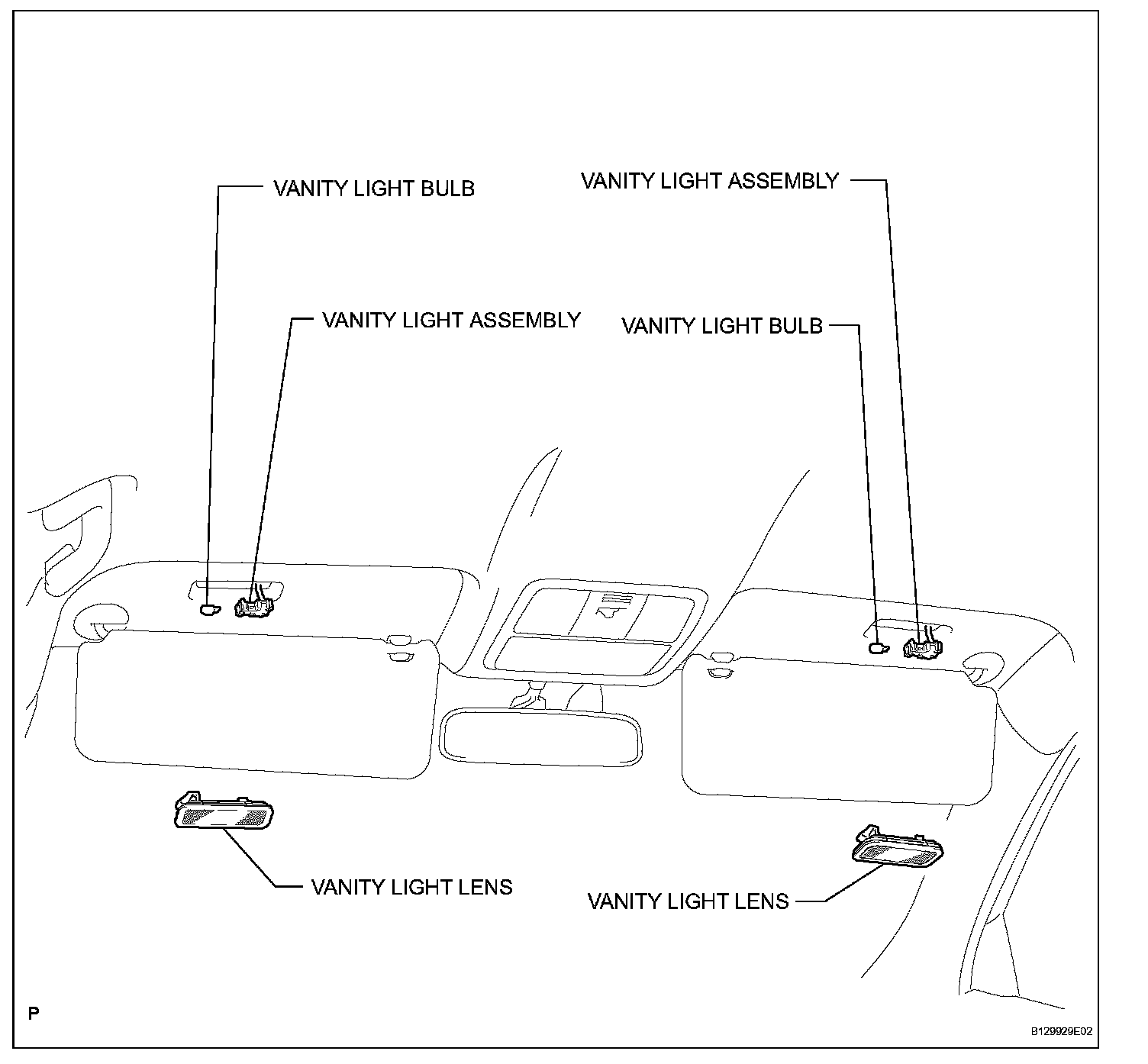 VANITY LIGHT BULB

VANITY LIGHT ASSEMBLY

VANITY LIGHT ASSEMBLY

VANITY LIGHT BULB

VANITY LIGHT LENS

VANITY LIGHT LENS

P

B129929E02