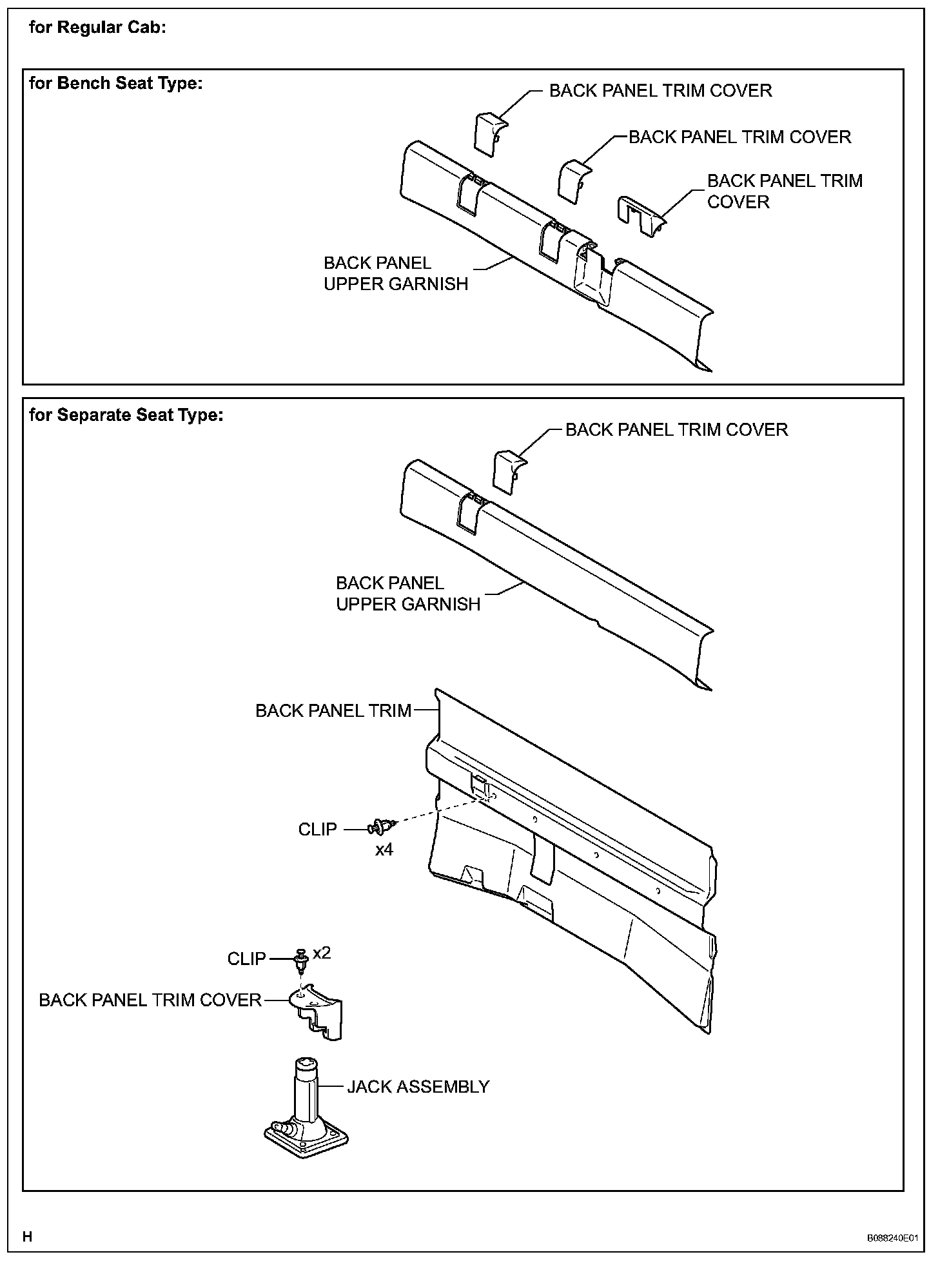 for Regular Cab:

for Bench Seat Type:

BACK PANEL TRIM COVER

BACK PANEL TRIM COVER

BACK PANEL TRIM COVER

BACK PANEL UPPER GARNISH

for Separate Seat Type:

BACK PANEL TRIM COVER

BACK PANEL UPPER GARNISH

BACK PANEL TRIM

CLIP

x4

CLIP

x2

BACK PANEL TRIM COVER

JACK ASSEMBLY

H

B088240E01