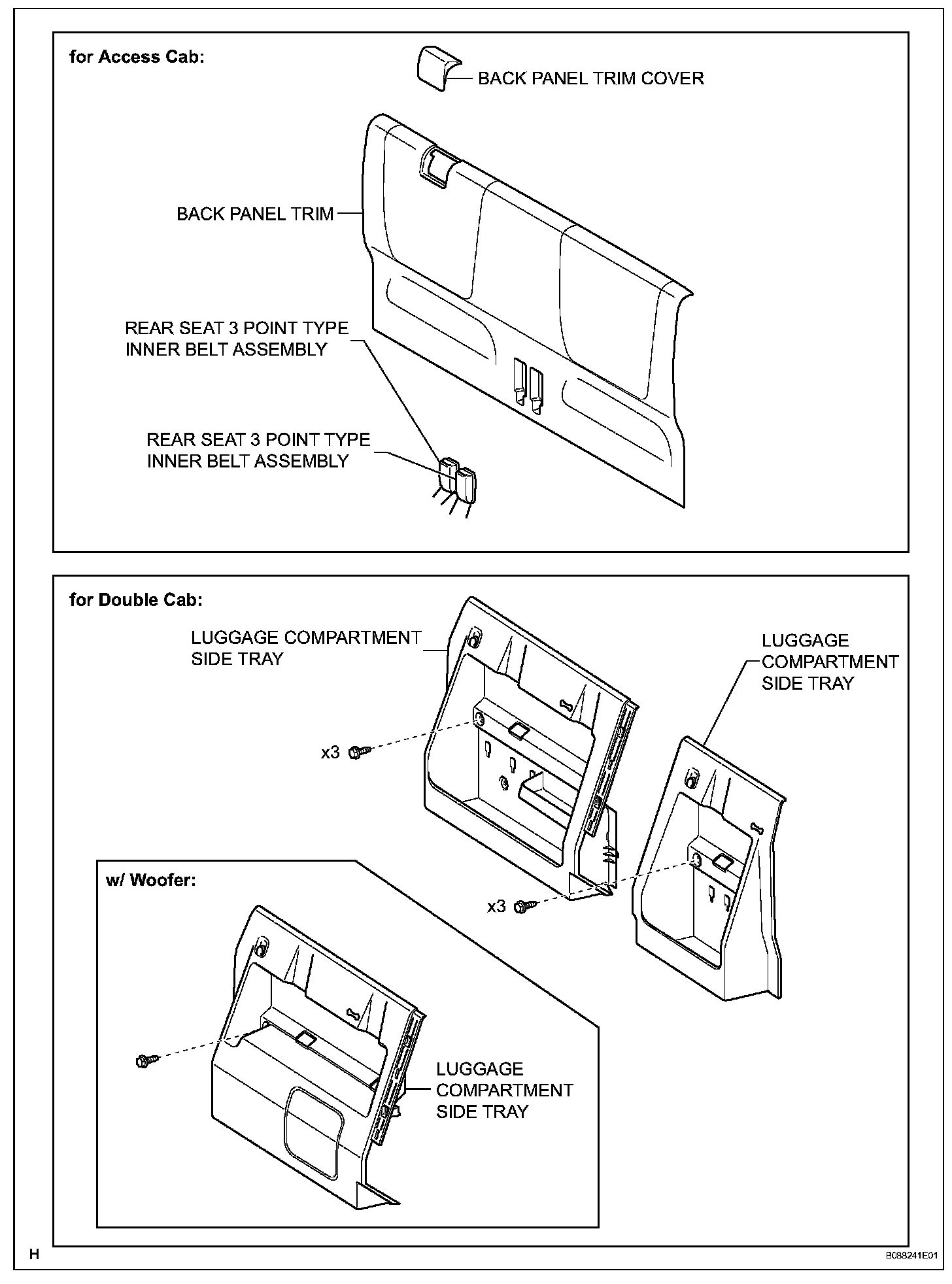 for Access Cab:

BACK PANEL TRIM COVER

BACK PANEL TRIM

REAR SEAT 3 POINT TYPE INNER BELT ASSEMBLY

REAR SEAT 3 POINT TYPE INNER BELT ASSEMBLY

for Double Cab:

LUGGAGE COMPARTMENT SIDE TRAY

LUGGAGE COMPARTMENT SIDE TRAY

x3

x3

w/ Woofer:

LUGGAGE COMPARTMENT SIDE TRAY

H

B088241E01