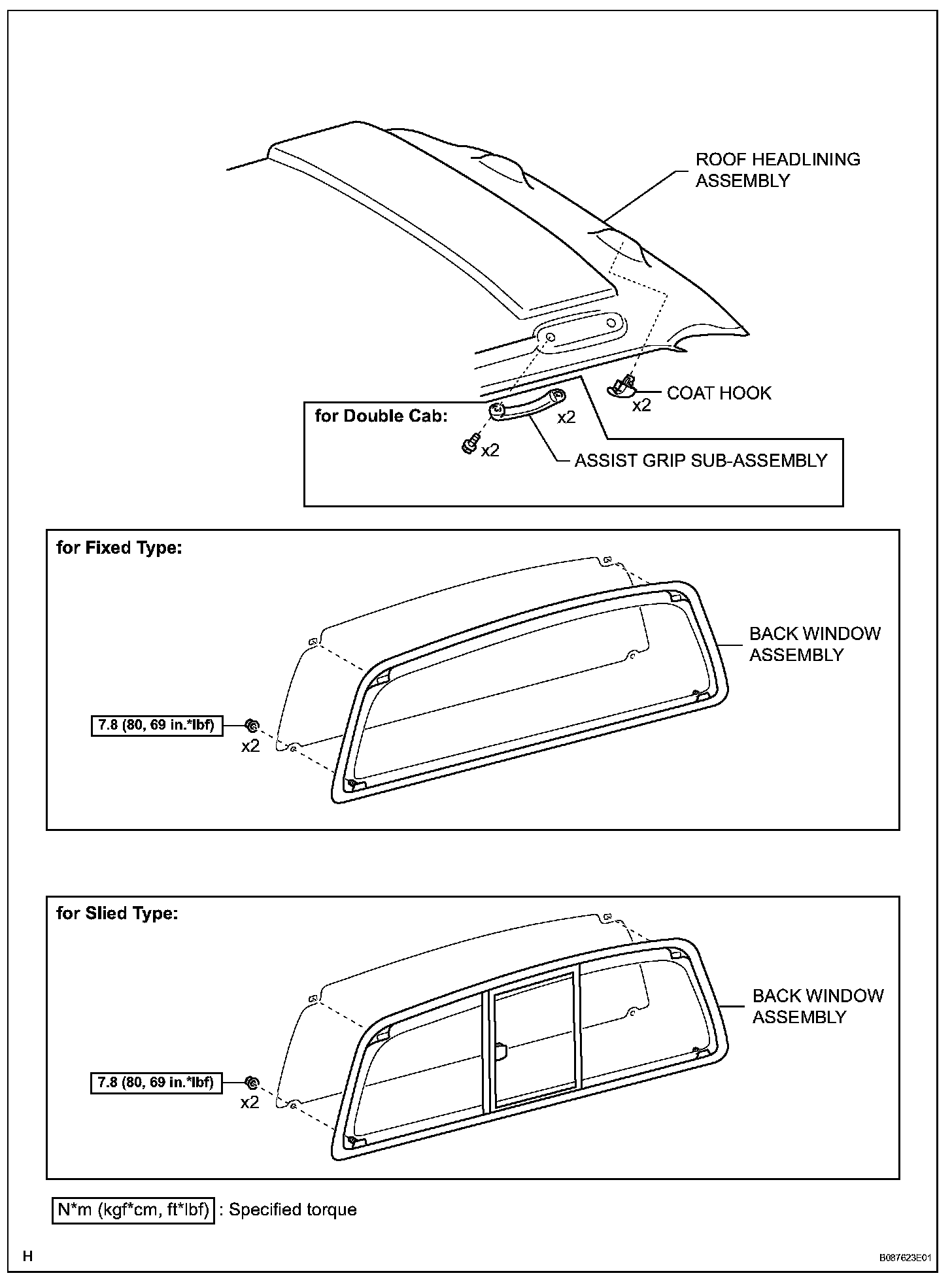 ROOF HEADLINING ASSEMBLY

COAT HOOK

x2

for Double Cab:

x2

x2

ASSIST GRIP SUB-ASSEMBLY

for Fixed Type:

BACK WINDOW ASSEMBLY

7.8 (80, 69 in.*lbf)

x2

for Slied Type:

BACK WINDOW ASSEMBLY

7.8 (80, 69 in.*lbf)

x2

N*m (kgf*cm, ft*lbf) : Specified torque

H

B087623E01