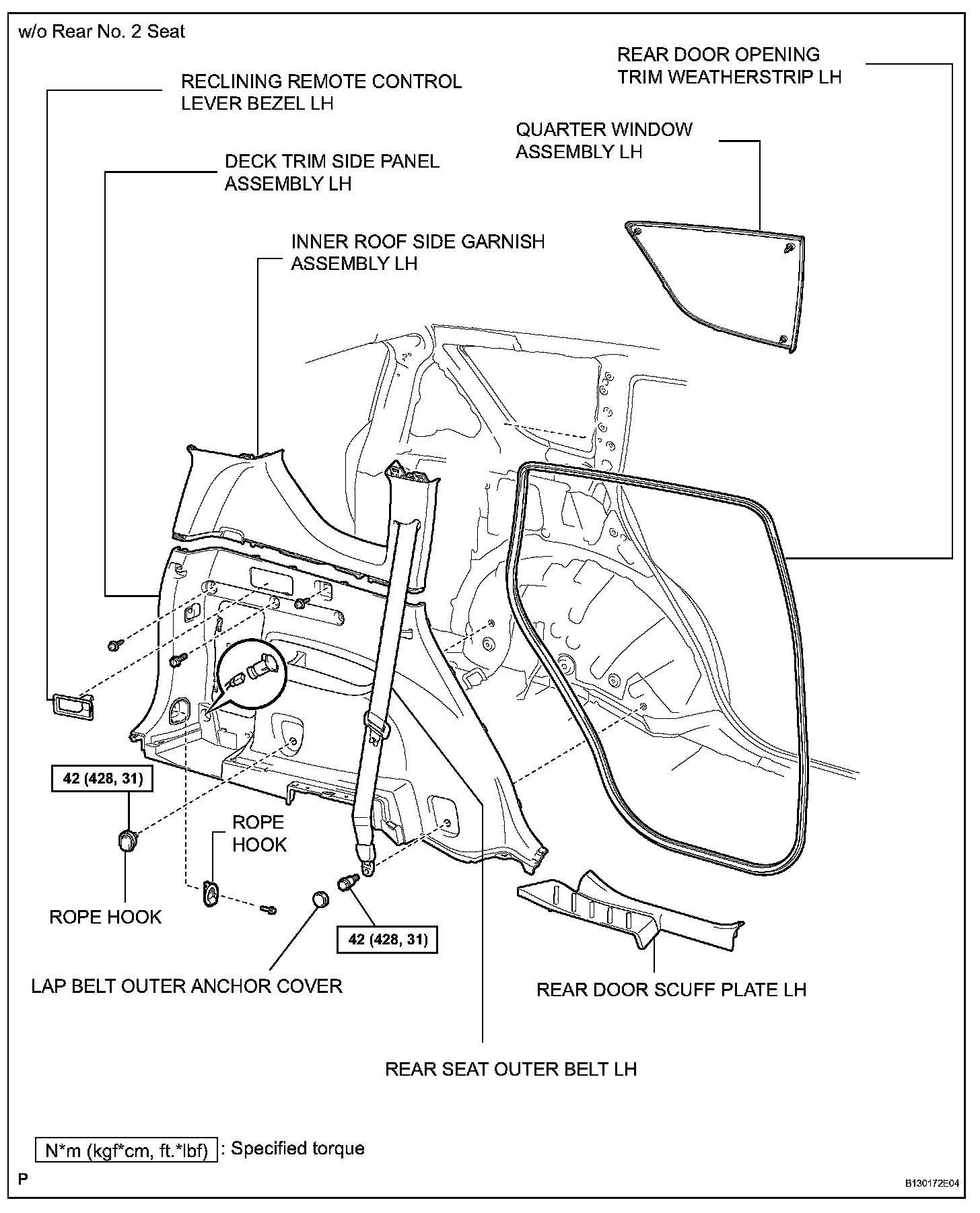 w/o Rear No. 2 Seat

REAR DOOR OPENING TRIM WEATHERSTRIP LH

RECLINING REMOTE CONTROL LEVER BEZEL LH

QUARTER WINDOW ASSEMBLY LH

DECK TRIM SIDE PANEL ASSEMBLY LH

INNER ROOF SIDE GARNISH ASSEMBLY LH

42 (428, 31)

ROPE HOOK

ROPE HOOK

42 (428, 31)

LAP BELT OUTER ANCHOR COVER

REAR DOOR SCUFF PLATE LH

REAR SEAT OUTER BELT LH

N*m (kgf*cm, ft.*lbf) : Specified torque

P

B130172E04