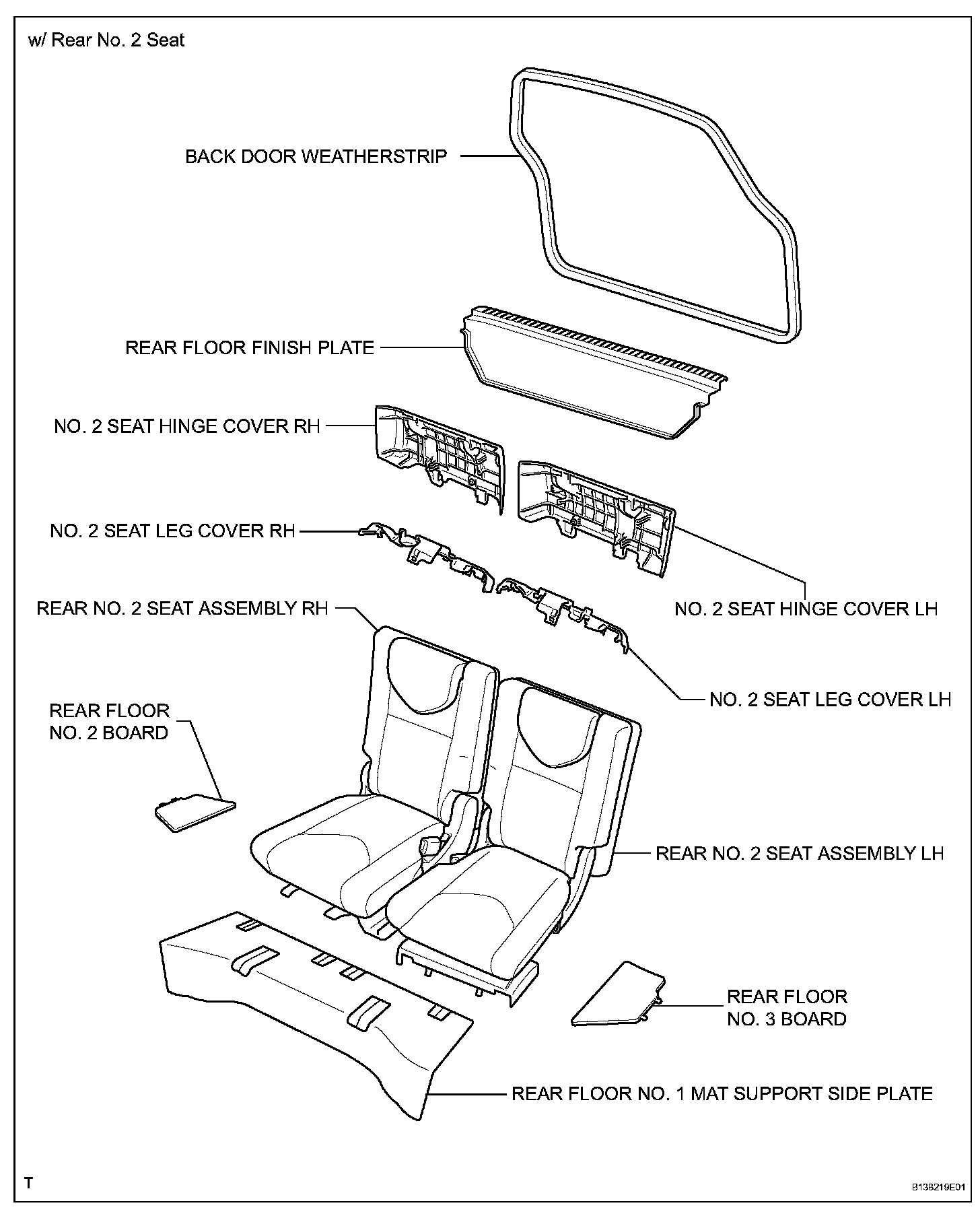 w/ Rear No. 2 Seat

BACK DOOR WEATHERSTRIP

REAR FLOOR FINISH PLATE

NO. 2 SEAT HINGE COVER RH

NO. 2 SEAT LEG COVER RH

REAR NO. 2 SEAT ASSEMBLY RH

NO. 2 SEAT HINGE COVER LH

NO. 2 SEAT LEG COVER LH

REAR FLOOR NO. 2 BOARD

REAR NO. 2 SEAT ASSEMBLY LH

REAR FLOOR NO. 3 BOARD

REAR FLOOR NO. 1 MAT SUPPORT SIDE PLATE

T

B138219E01