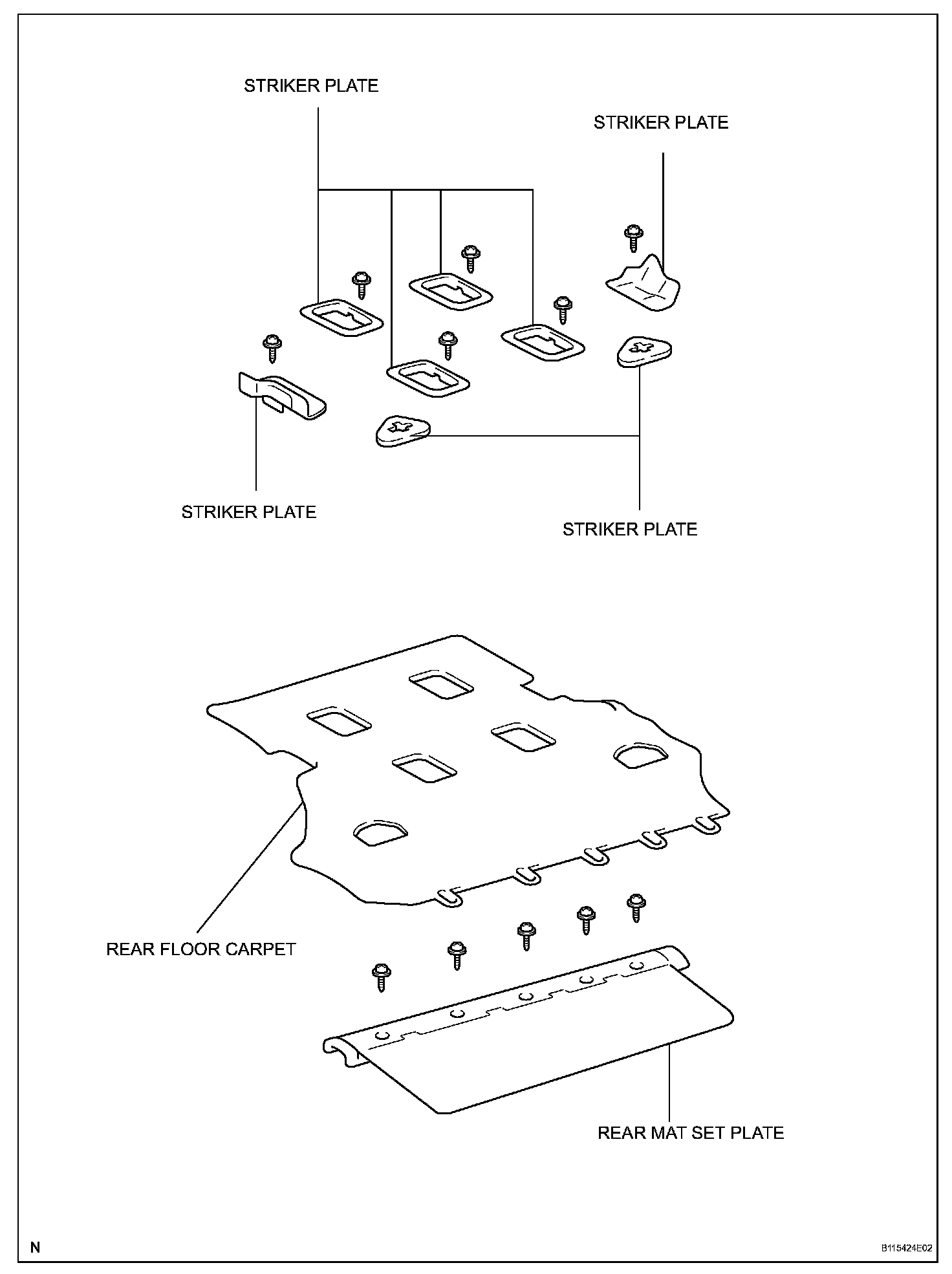 STRIKER PLATE

STRIKER PLATE

STRIKER PLATE

STRIKER PLATE

REAR FLOOR CARPET

REAR MAT SET PLATE

N

B115424E02