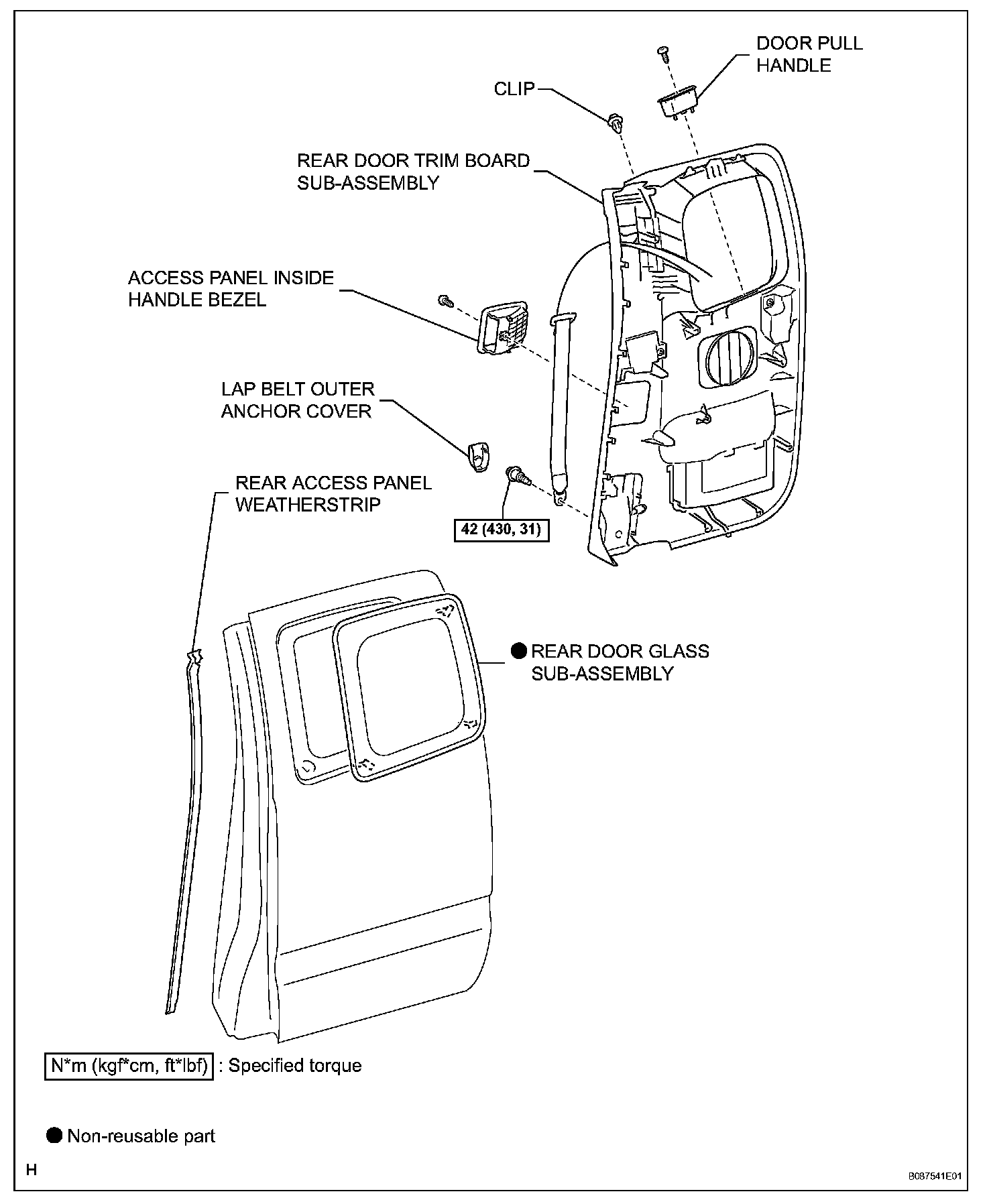 DOOR PULL HANDLE

CLIP

REAR DOOR TRIM BOARD SUB-ASSEMBLY

ACCESS PANEL INSIDE HANDLE BEZEL

LAP BELT OUTER ANCHOR COVER

REAR ACCESS PANEL WEATHERSTRIP

42 (430, 31)

● REAR DOOR GLASS SUB-ASSEMBLY

N*m (kgf*cm, ft*lbf) : Specified torque

● Non-reusable part

H

B087541E01