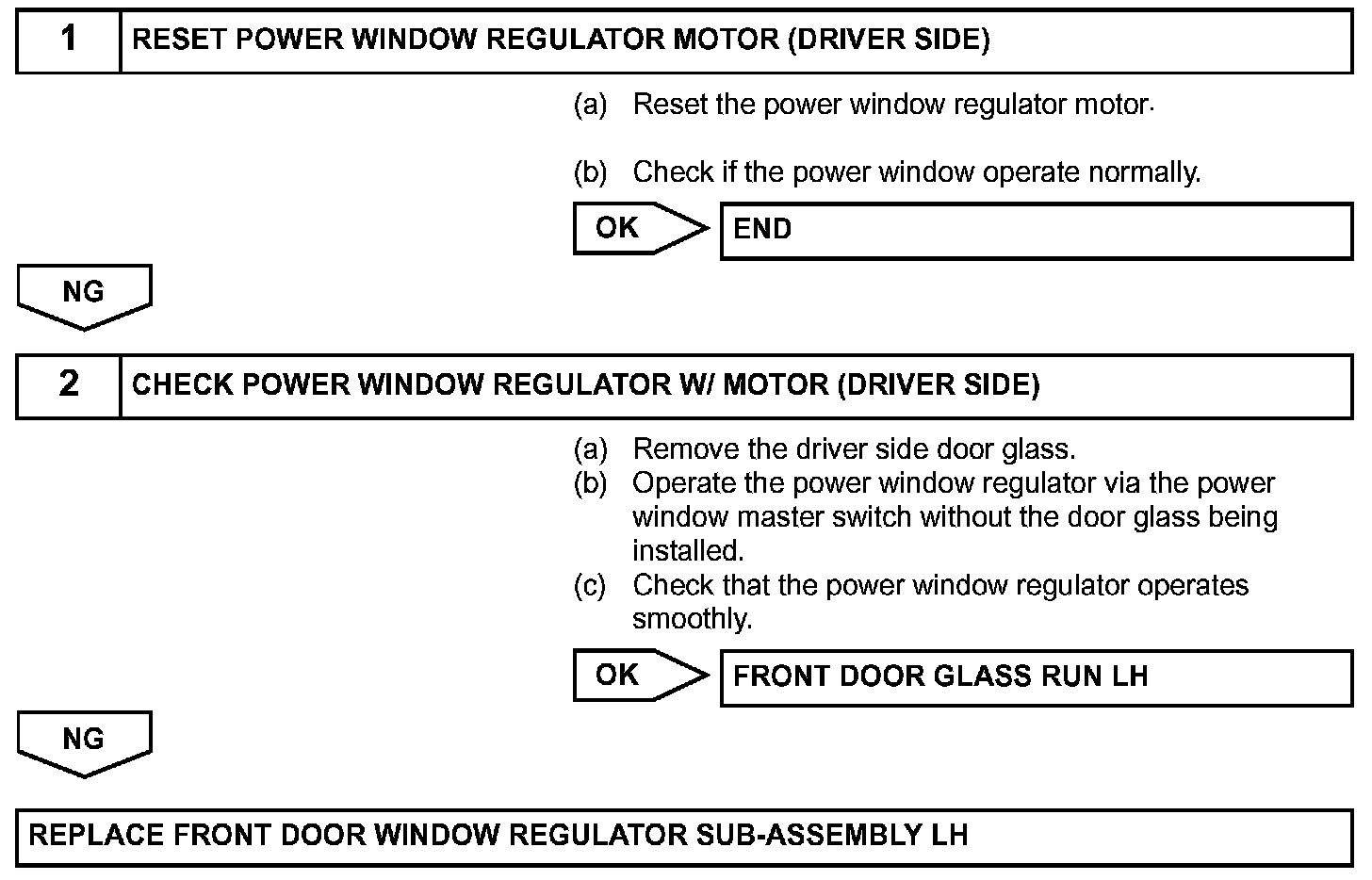 1 RESET POWER WINDOW REGULATOR MOTOR (DRIVER SIDE)

(a) Reset the power window regulator motor.

(b) Check if the power window operate normally.

OK END

NG

2 CHECK POWER WINDOW REGULATOR W/ MOTOR (DRIVER SIDE)

(a) Remove the driver side door glass.
(b) Operate the power window regulator via the power window master switch without the door glass being installed.
(c) Check that the power window regulator operates smoothly.

OK FRONT DOOR GLASS RUN LH

NG

REPLACE FRONT DOOR WINDOW REGULATOR SUB-ASSEMBLY LH