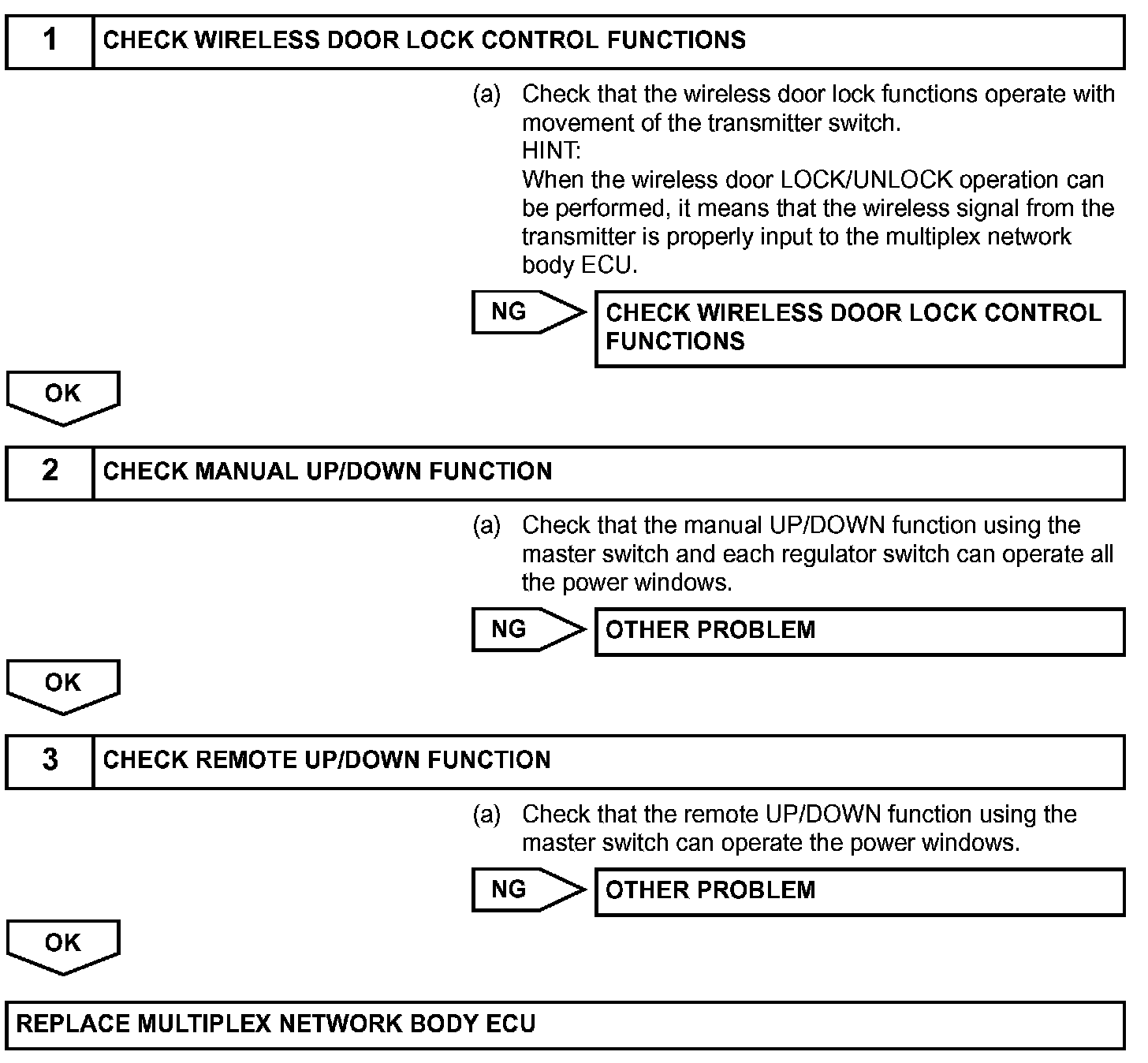 1 CHECK WIRELESS DOOR LOCK CONTROL FUNCTIONS

(a) Check that the wireless door lock functions operate with movement of the transmitter switch.
HINT:
When the wireless door LOCK/UNLOCK operation can be performed, it means that the wireless signal from the transmitter is properly input to the multiplex network body ECU.

NG

CHECK WIRELESS DOOR LOCK CONTROL FUNCTIONS

OK

2 CHECK MANUAL UP/DOWN FUNCTION

(a) Check that the manual UP/DOWN function using the master switch and each regulator switch can operate all the power windows.

NG

OTHER PROBLEM

OK

3 CHECK REMOTE UP/DOWN FUNCTION

(a) Check that the remote UP/DOWN function using the master switch can operate the power windows.

NG

OTHER PROBLEM

OK

REPLACE MULTIPLEX NETWORK BODY ECU