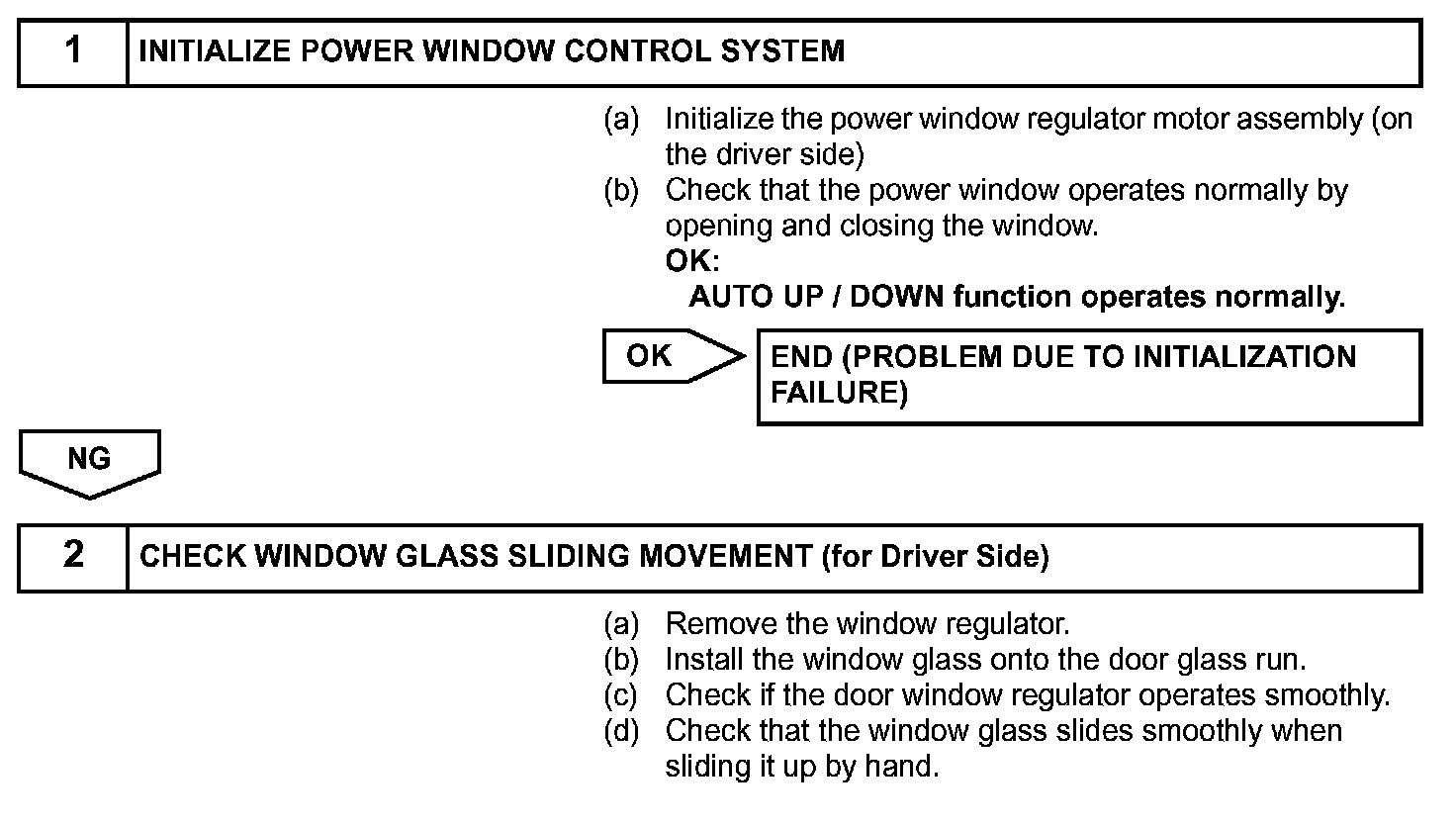 1 INITIALIZE POWER WINDOW CONTROL SYSTEM

(a) Initialize the power window regulator motor assembly (on the driver side)
(b) Check that the power window operates normally by opening and closing the window.
OK:
AUTO UP / DOWN function operates normally.

OK

END (PROBLEM DUE TO INITIALIZATION FAILURE)

NG

2 CHECK WINDOW GLASS SLIDING MOVEMENT (for Driver Side)

(a) Remove the window regulator.
(b) Install the window glass onto the door glass run.
(c) Check if the door window regulator operates smoothly.
(d) Check that the window glass slides smoothly when sliding it up by hand.