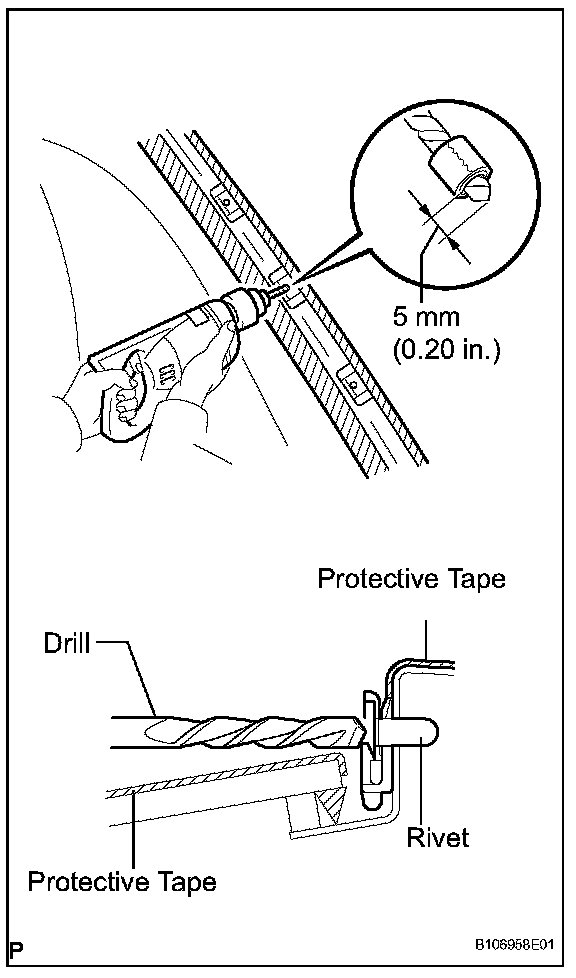 5 mm
(0.20 in.)

Protective Tape

Drill

Rivet

Protective Tape

P

B106958E01