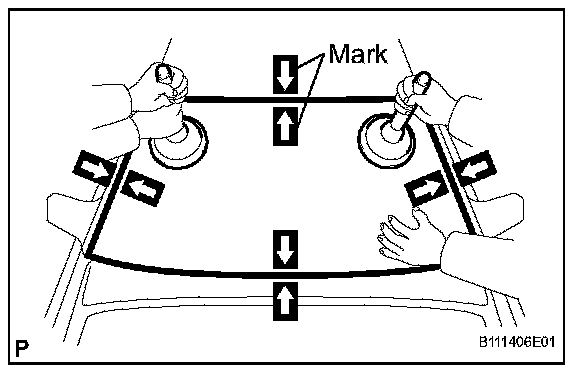 Mark

P

B111406E01