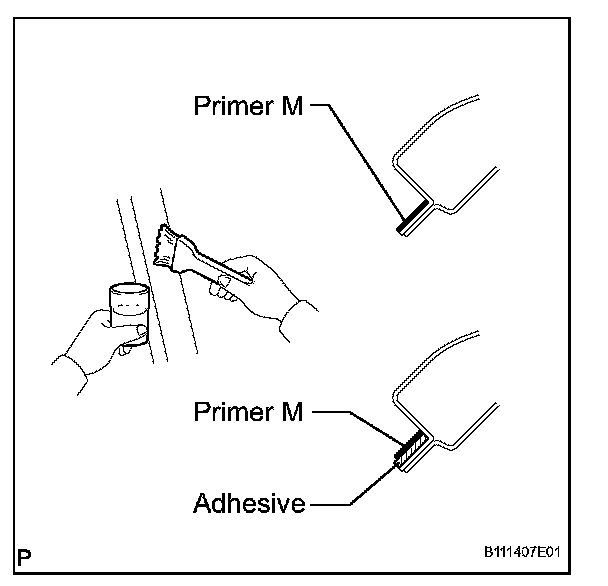 Primer M

Primer M

Adhesive

P

B111407E01