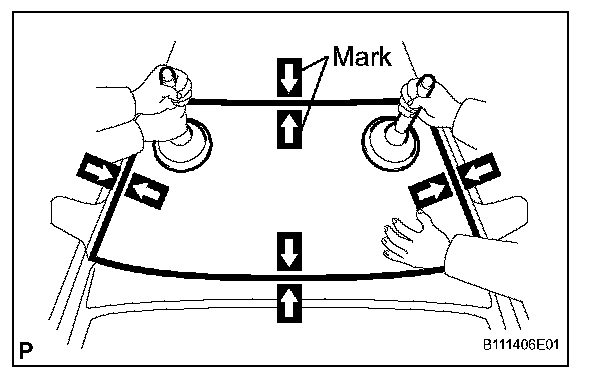 Mark

P

B111406E01