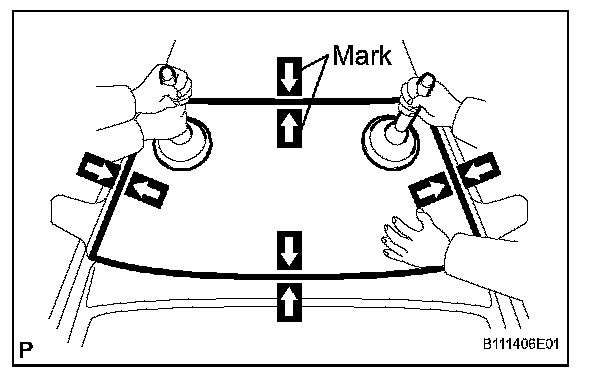 Mark

P

B111406E01