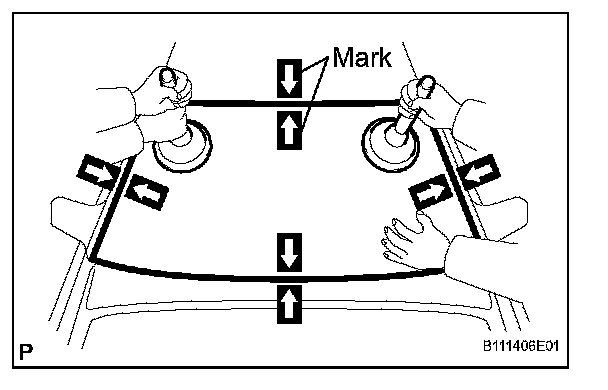 Mark

P

B111406E01