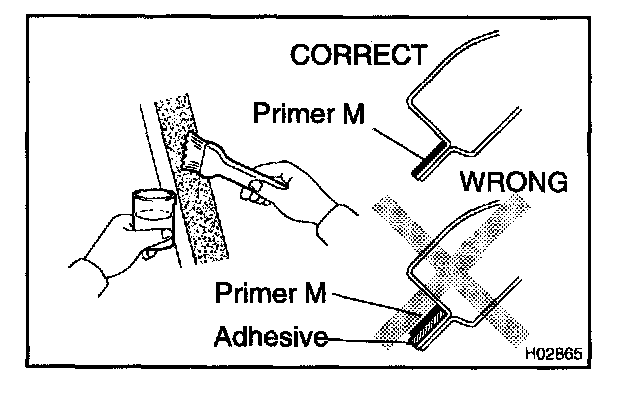 CORRECT
Primer M
WRONG
Primer M
Adhesive
H02865