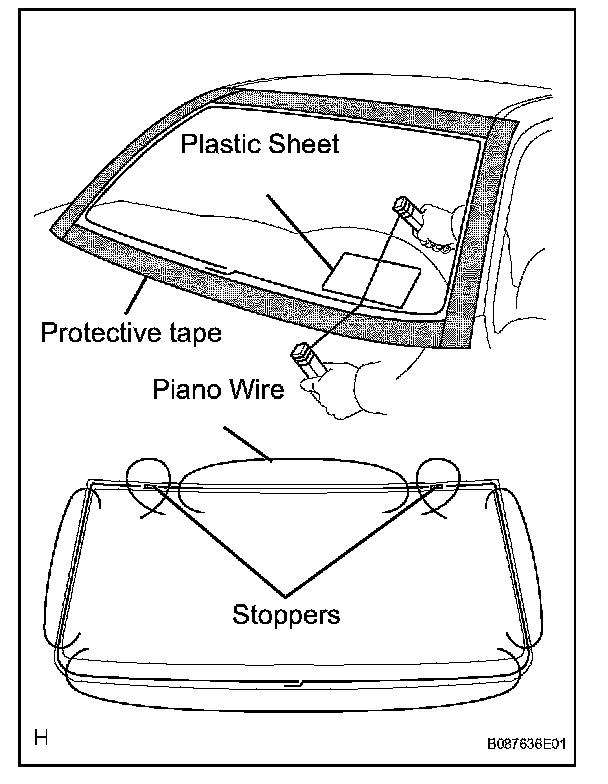 Plastic Sheet

Protective tape

Piano Wire

Stoppers

H

B087636E01