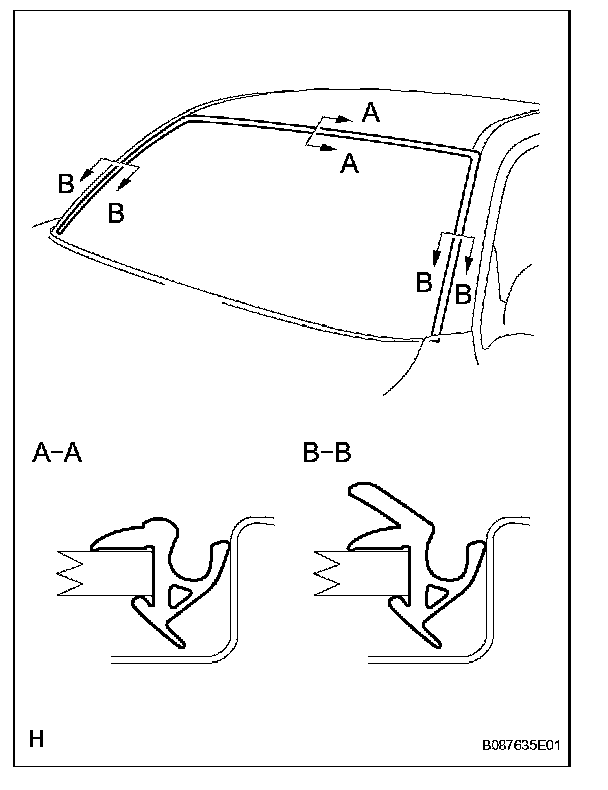 A
A
B
B
B
B

A-A

B-B

H

B087635E01