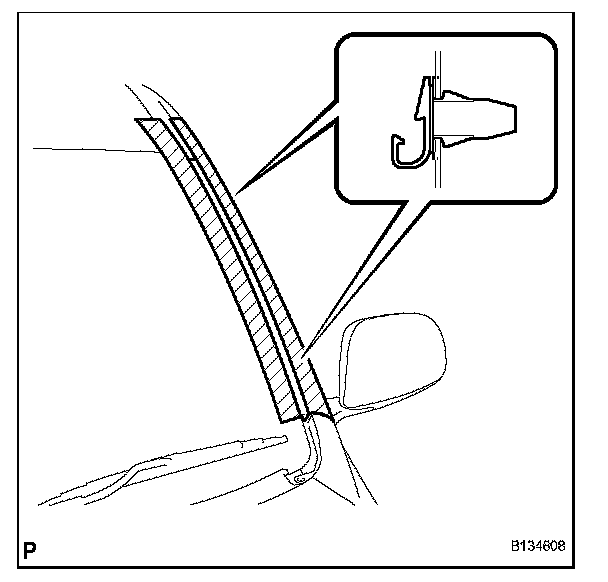 P

B134608