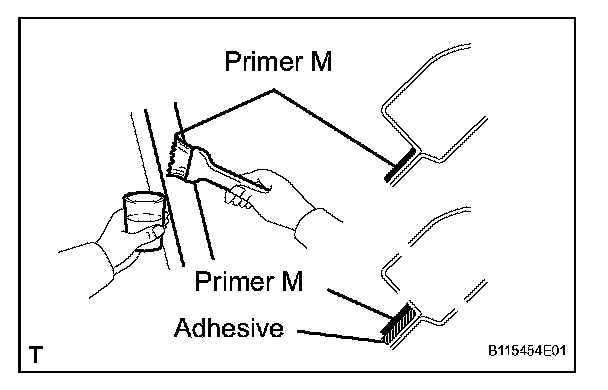 Primer M

Primer M

Adhesive

T

B115454E01