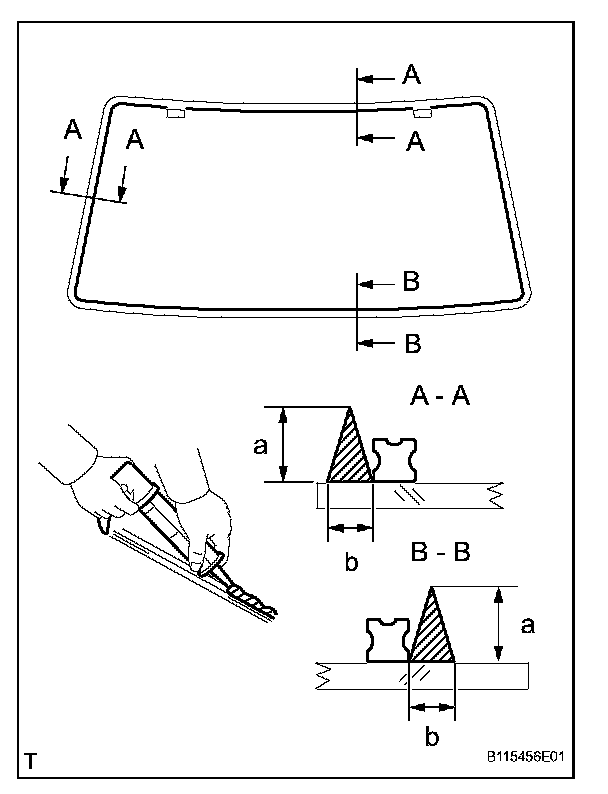 A
A
A
A
B
B
A - A
a
b
B - B
a
b
T
B115456E01