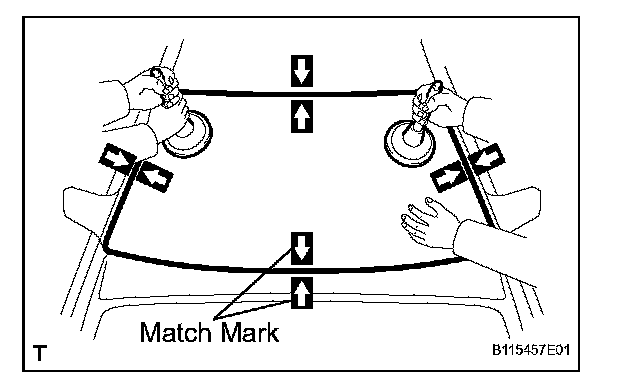 Match Mark

T

B115457E01