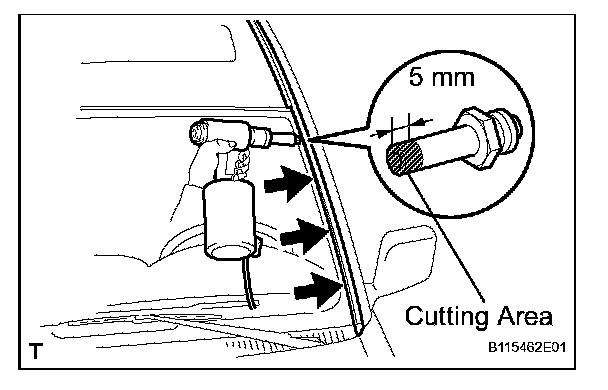 5 mm

Cutting Area

T

B115462E01