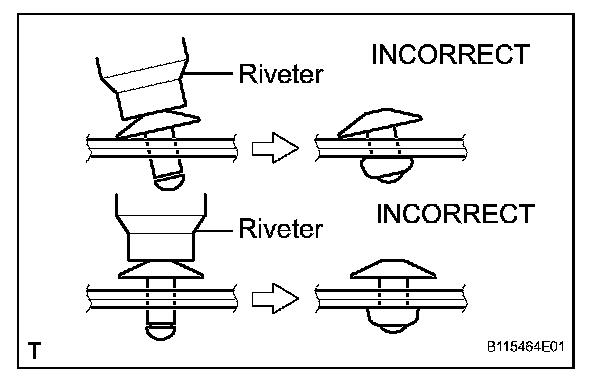 Riveter

INCORRECT

Riveter

INCORRECT

T

B115464E01