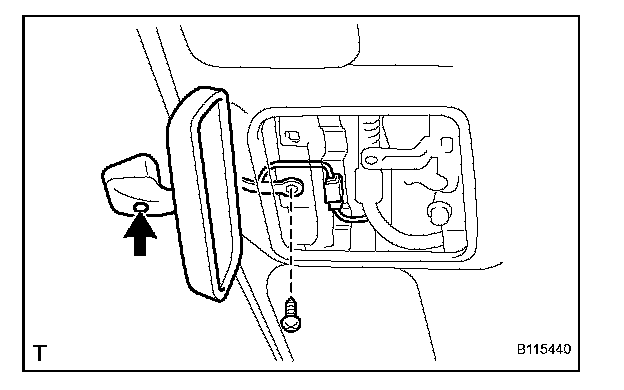 T

B115440