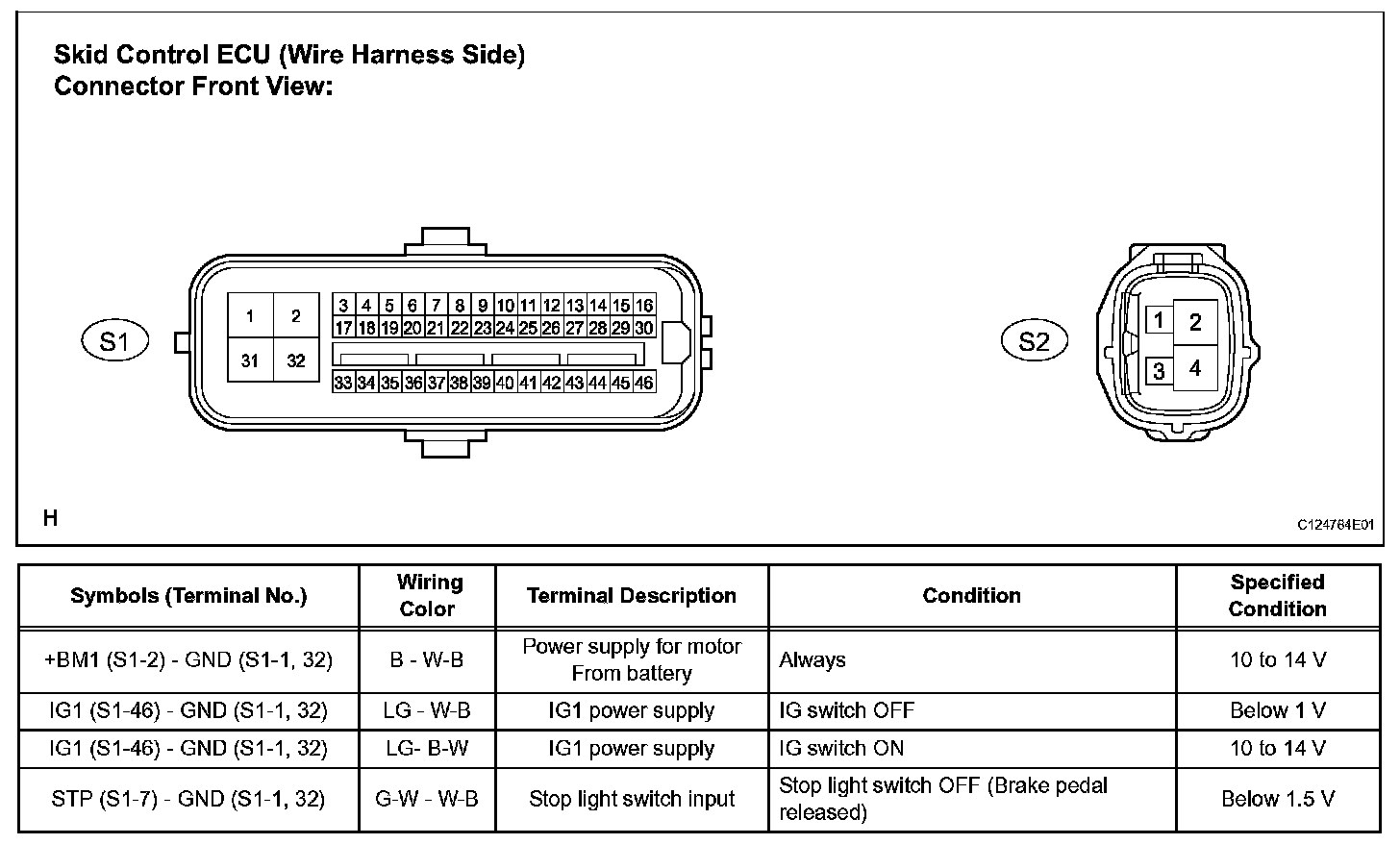 Skid Control ECU (Wire Harness Side)
Connector Front View:

S1

1 2
31 32

3 4 5 6 7 8 9 10 11 12 13 14 15 16
17 18 19 20 21 22 23 24 25 26 27 28 29 30
33 34 35 36 37 38 39 40 41 42 43 44 45 46

S2

1 2
3 4

H

C124764E01

| Symbols (Terminal No.) | Wiring Color | Terminal Description | Condition | Specified Condition |
|---|---|---|---|---|
| +BM1 (S1-2) - GND (S1-1, 32) | B - W-B | Power supply for motor From battery | Always | 10 to 14 V |
| IG1 (S1-46) - GND (S1-1, 32) | LG - W-B | IG1 power supply | IG switch OFF | Below 1 V |
| IG1 (S1-46) - GND (S1-1, 32) | LG- B-W | IG1 power supply | IG switch ON | 10 to 14 V |
| STP (S1-7) - GND (S1-1, 32) | G-W - W-B | Stop light switch input | Stop light switch OFF (Brake pedal released) | Below 1.5 V |